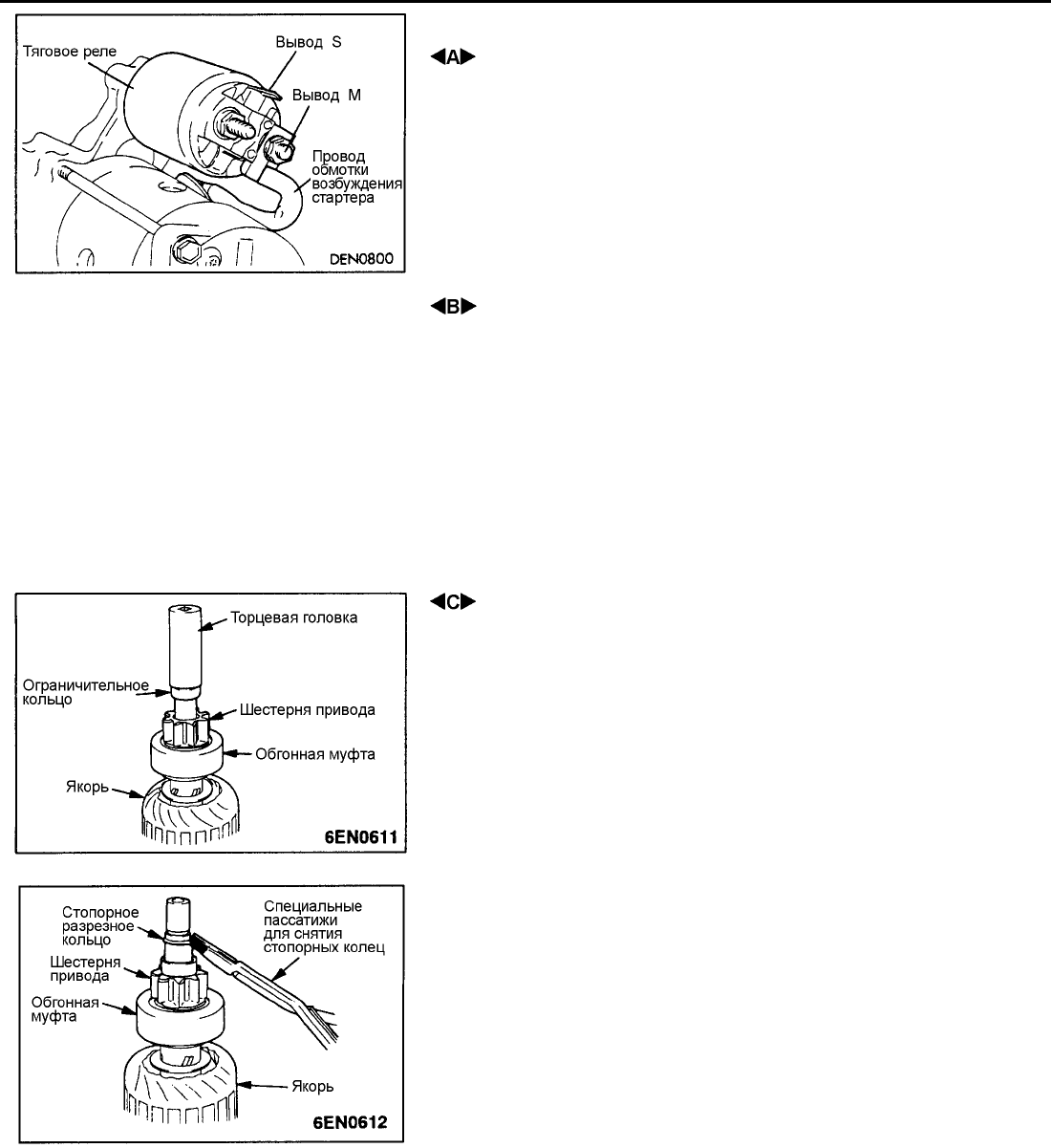 Тяговое реле
Вывод S
Вывод M
Провод обмотки возбуждения стартера
DEN0800

◀A▶

◀B▶

◀C▶

Торцевая головка
Ограничительное кольцо
Шестерня привода
Обгонная муфта
Якорь
6EN0611

Стопорное разрезное кольцо
Специальные пассатижи для снятия стопорных колец
Шестерня привода
Обгонная муфта
Якорь
6EN0612