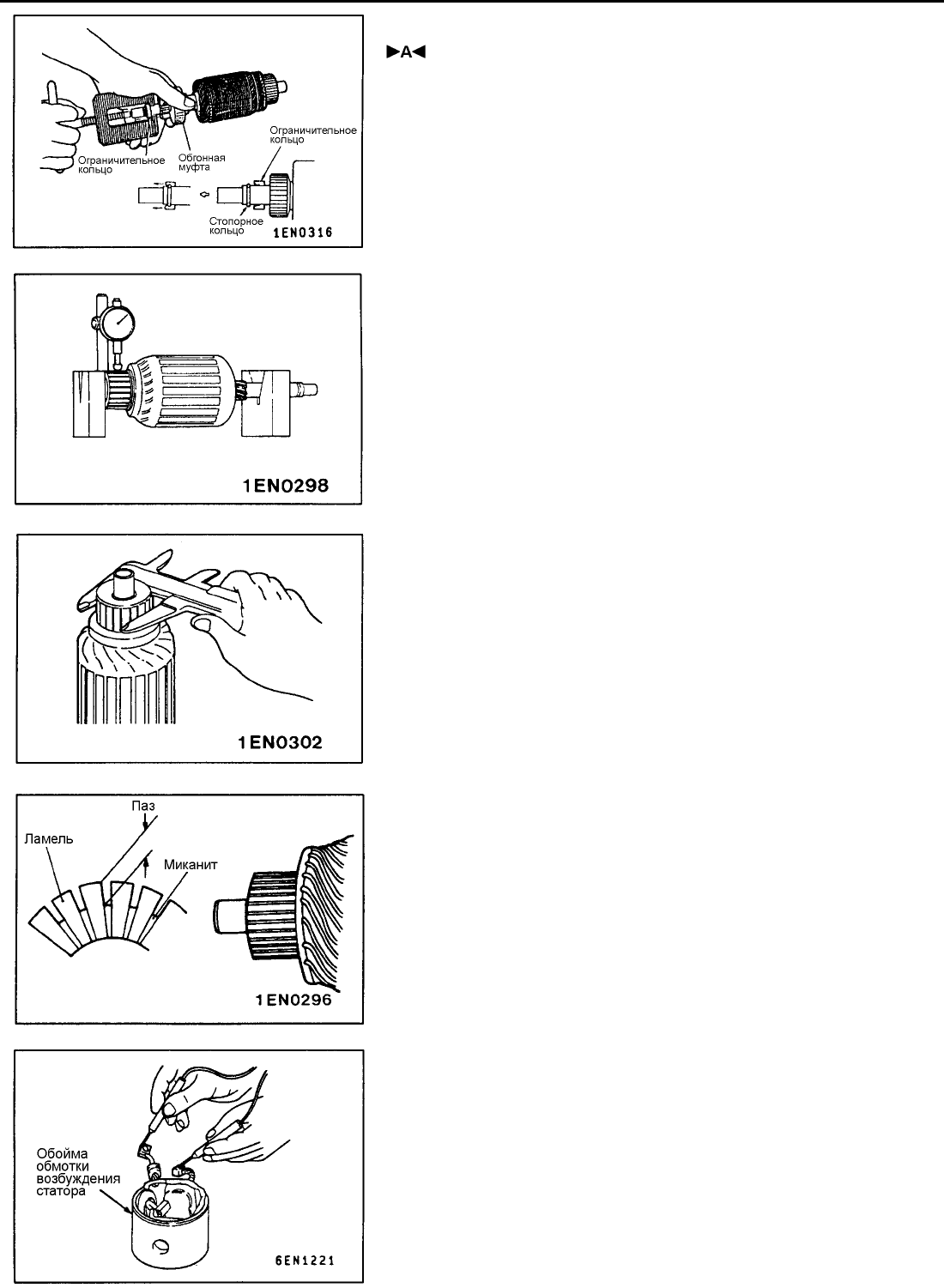 ►A◄

Ограничительное кольцо
Обгонная муфта
Ограничительное кольцо
Стопорное кольцо
1EN0316

1EN0298

1EN0302

Паз
Ламель
Миканит
1EN0296

Обойма обмотки возбуждения статора
6EN1221