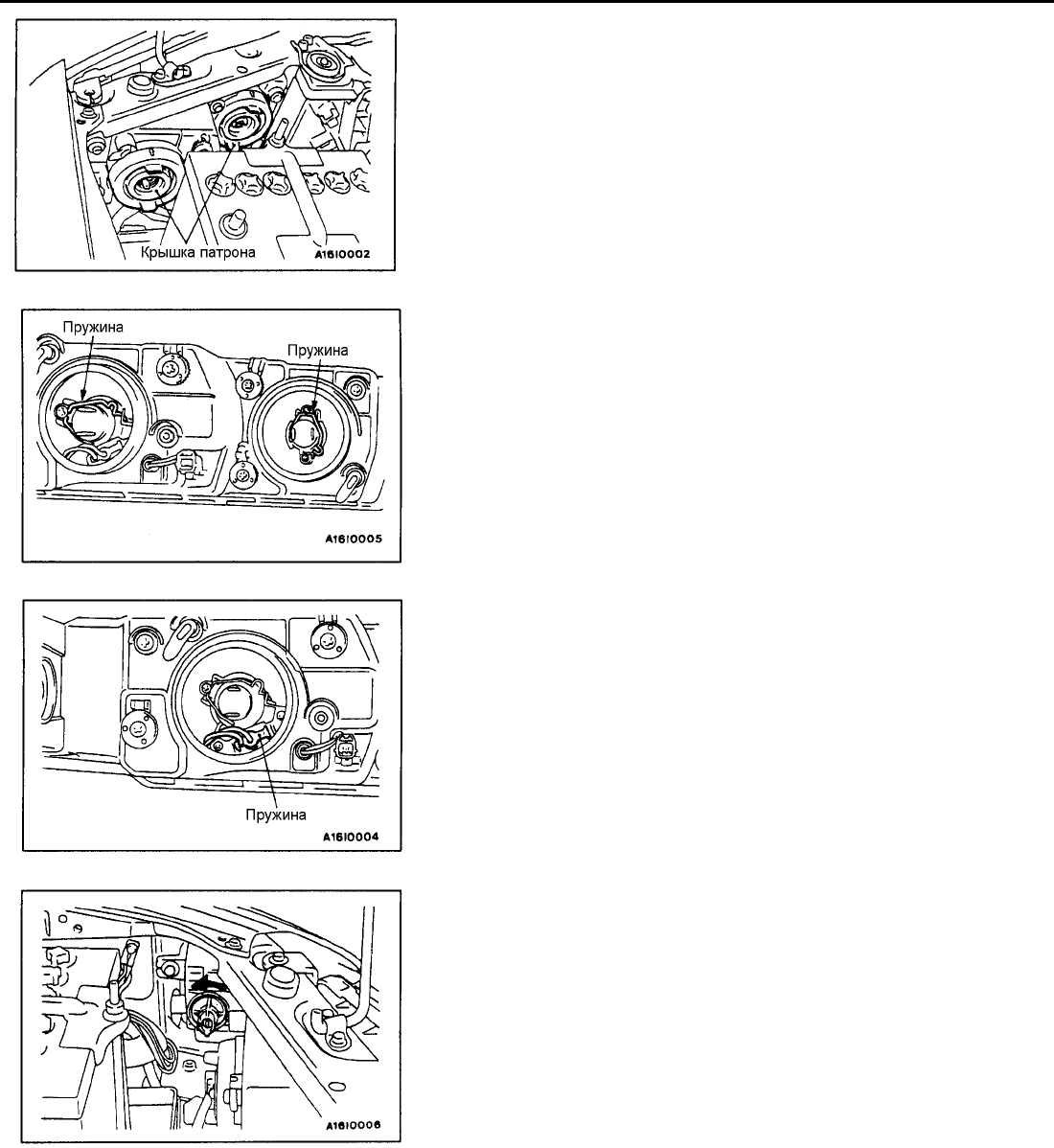 Крышка патрона
A16I0002

Пружина
Пружина
A16I0005

Пружина
A16I0004

A16I0006