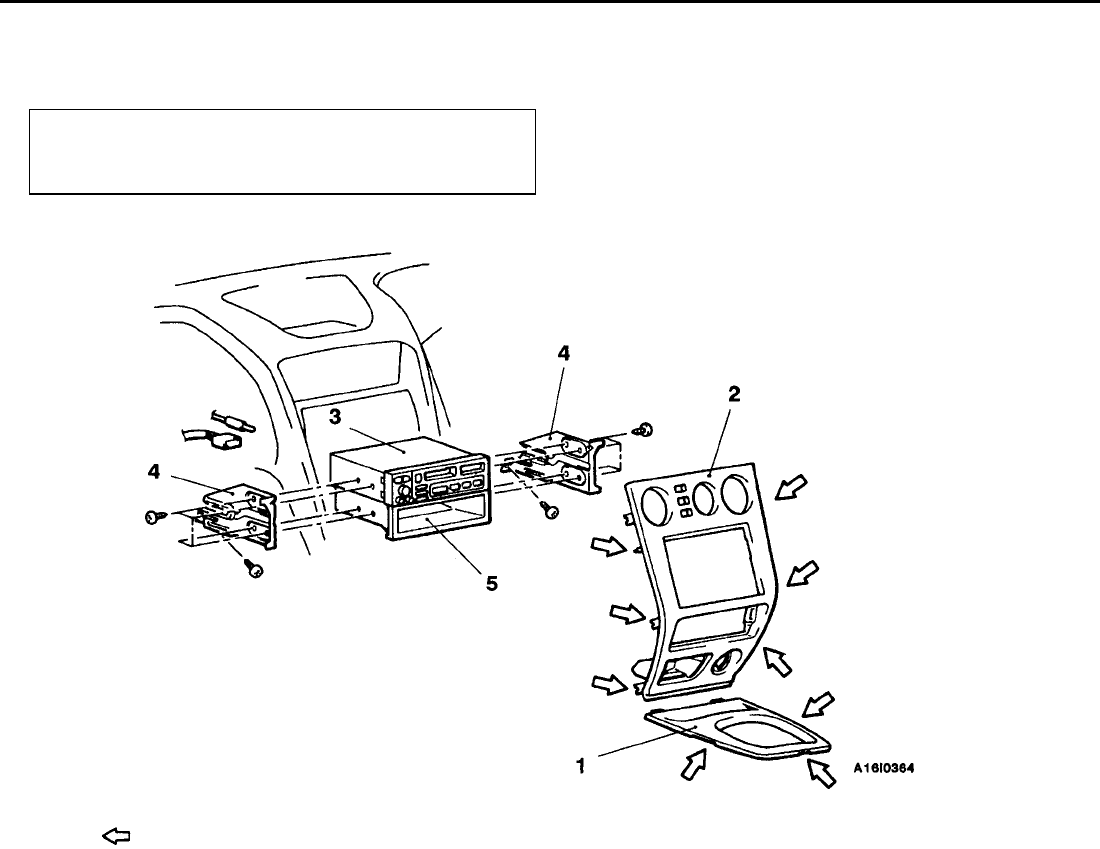 4
2
3
4
5
1
A16I0364