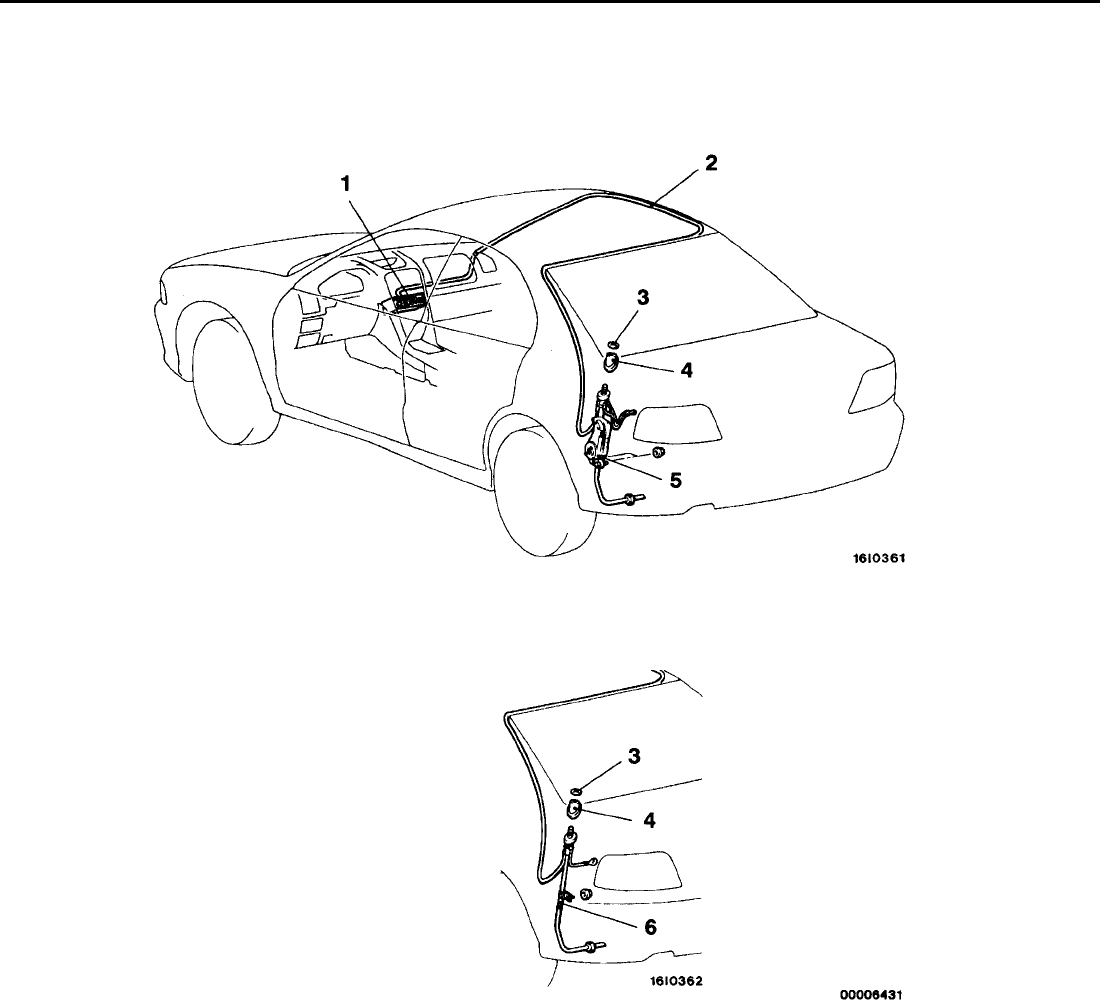 1
2
3
4
5
16I0361
3
4
6
16I0362
00006431