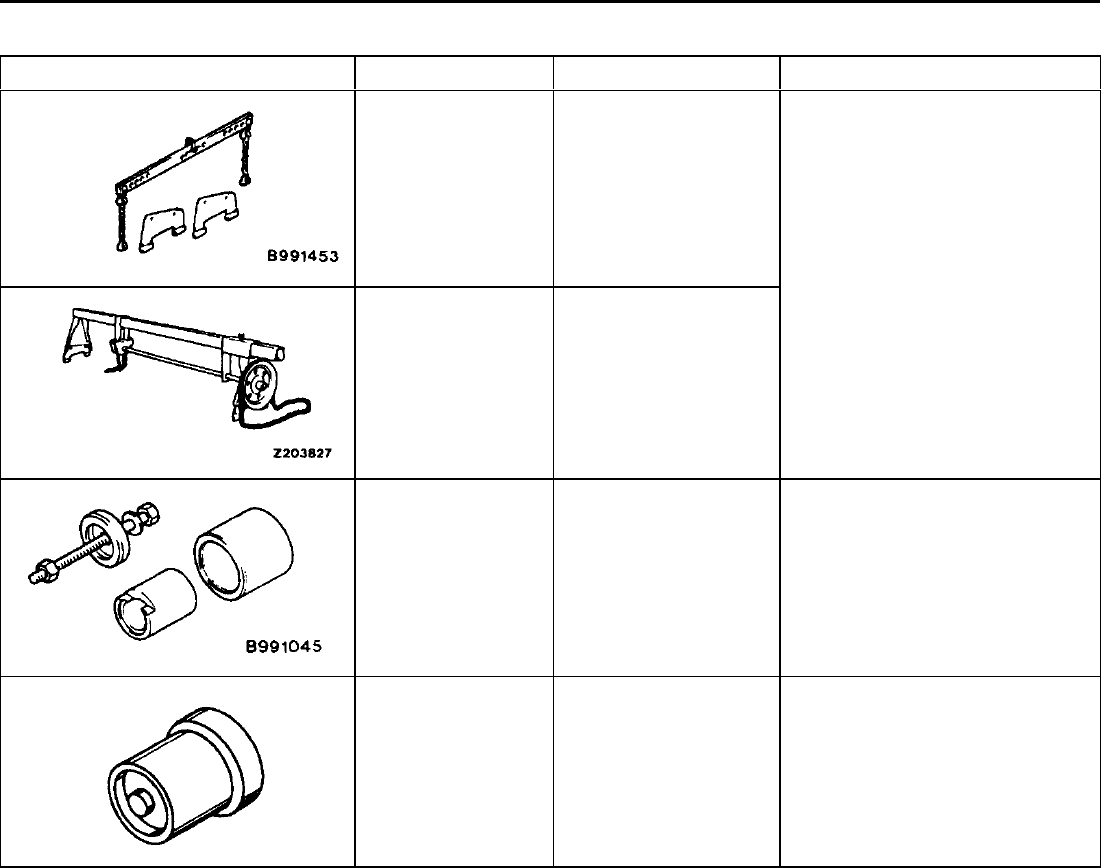 |  |  |  |  |
|---|---|---|---|
| B991453 |  |  |  |
| Z203827 |  |  |  |
| B991045 |  |  |  |
|  |  |  |  |