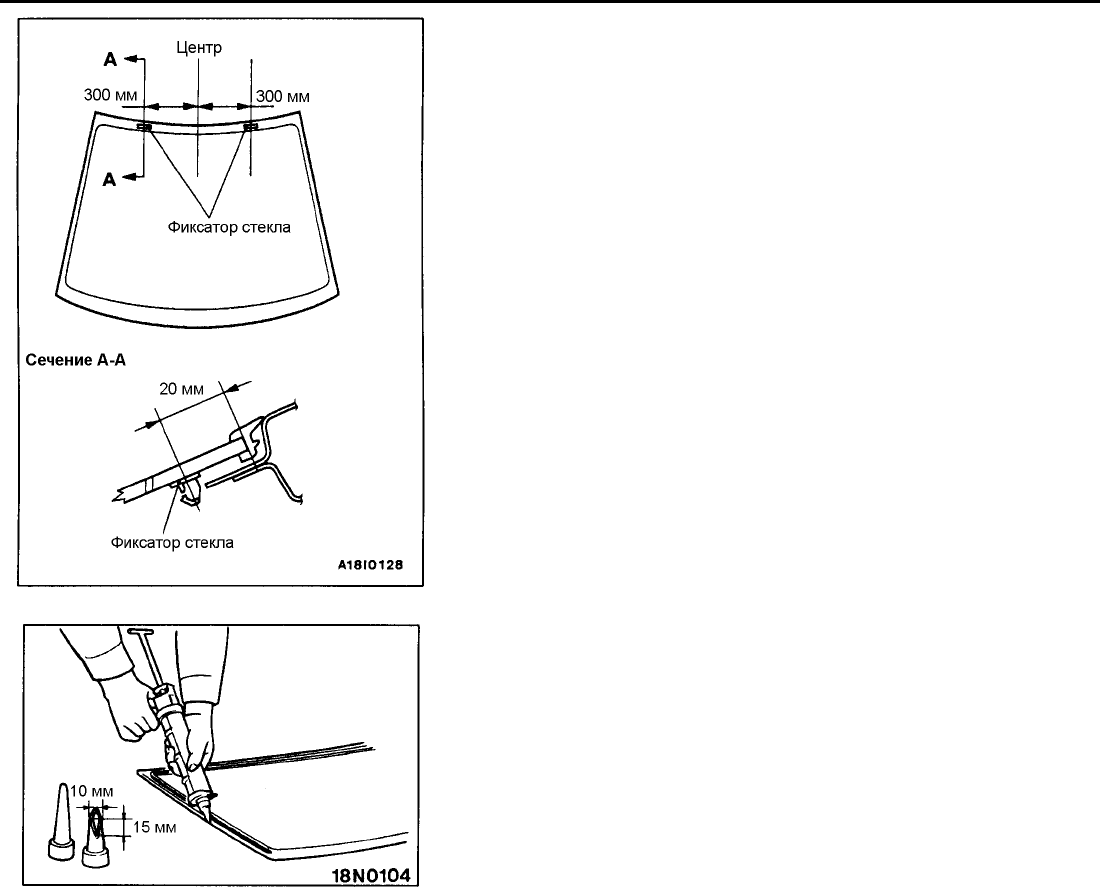 A
Центр
300 мм
300 мм
A
Фиксатор стекла

Сечение А-А
20 мм
Фиксатор стекла
A18I0128

10 мм
15 мм
18N0104