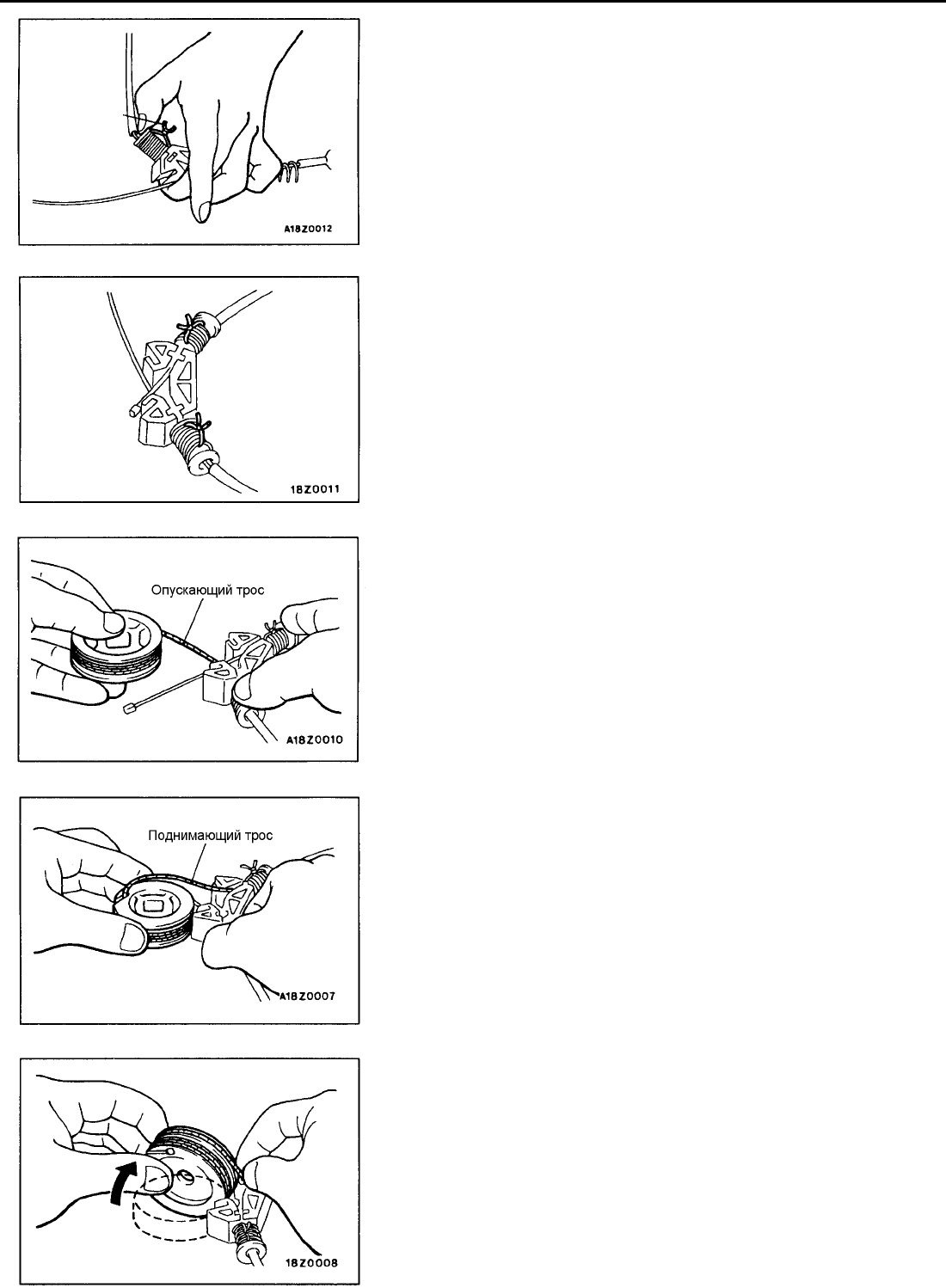 A18Z0012

18Z0011

Опускающий трос

A18Z0010

Поднимающий трос

A18Z0007

18Z0008