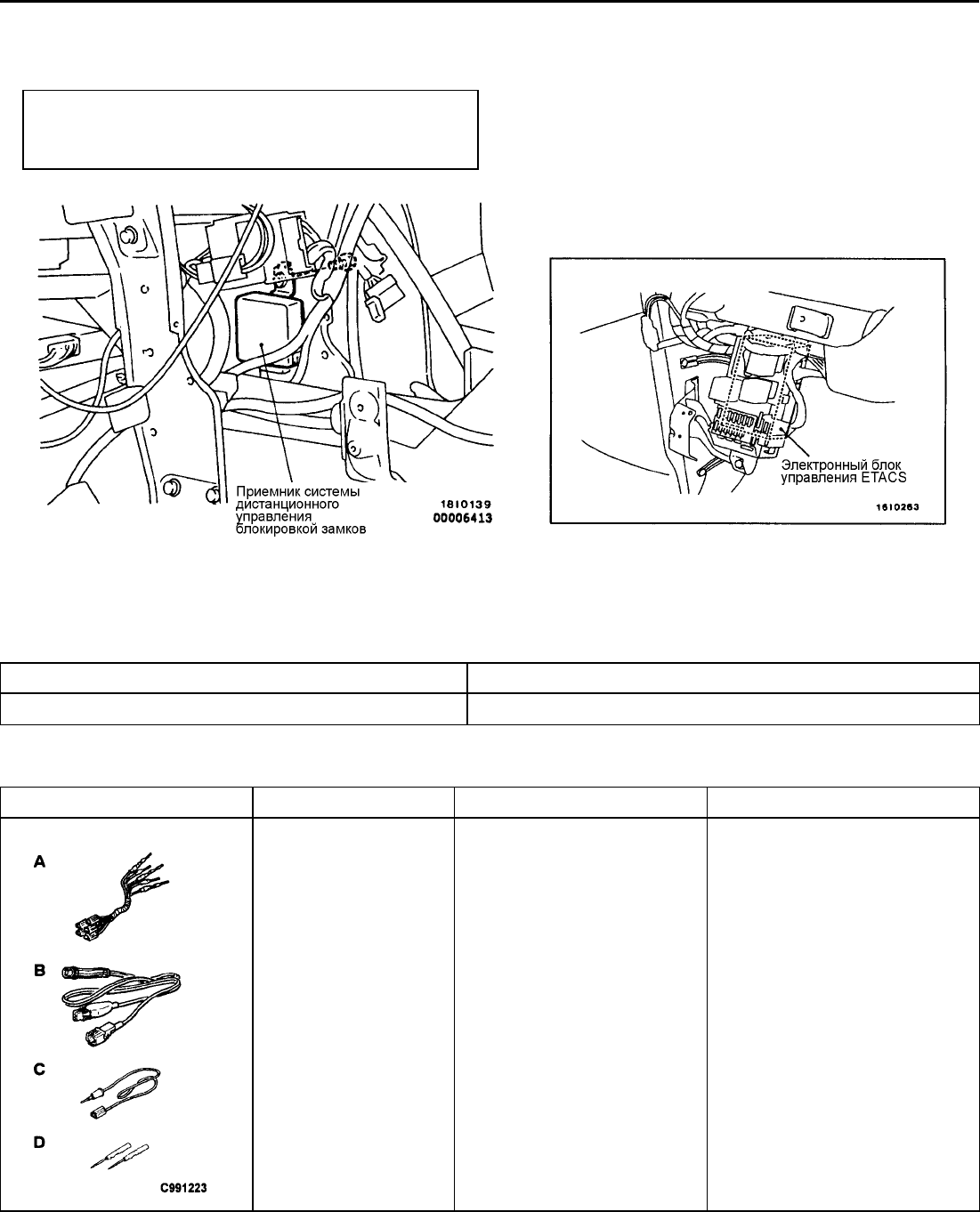 Приемник системы дистанционного управления блокировкой замков

1810139
00006413

Электронный блок управления ETACS

1610263

A

B

C

D

C991223