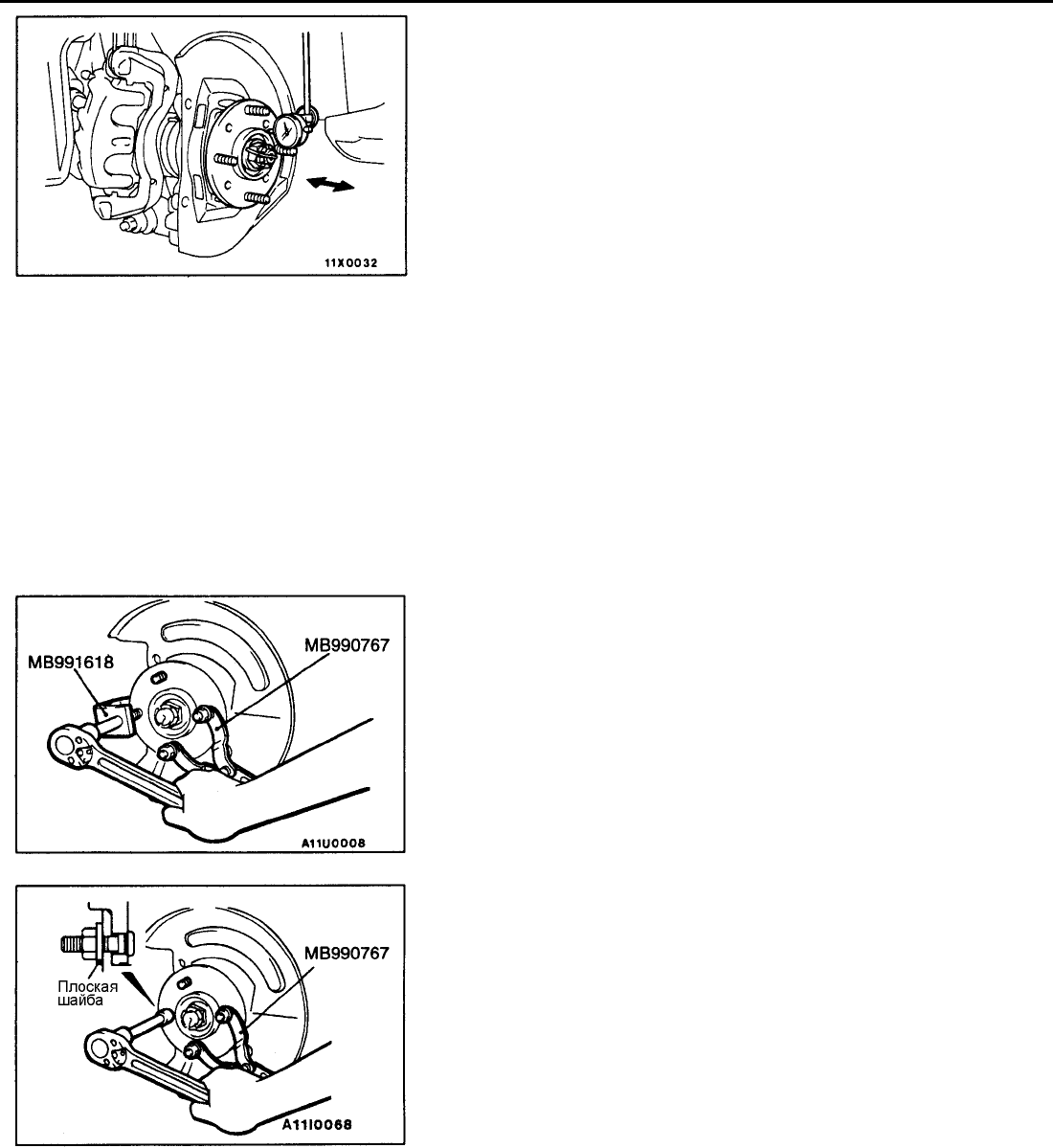 11X0032

MB991618

MB990767

A11U0008

Плоская шайба

MB990767

A11I0068