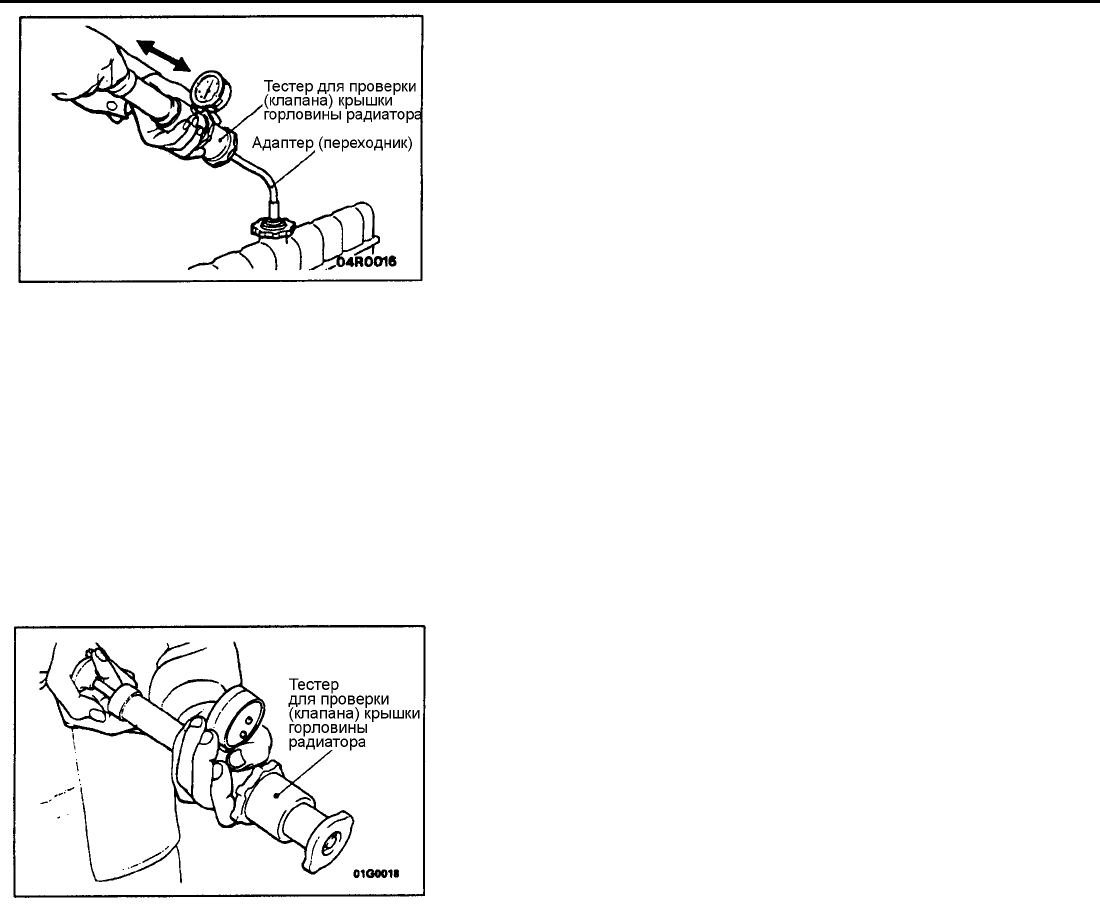 Тестер для проверки (клапана) крышки горловины радиатора

Адаптер (переходник)

04R0016

Тестер для проверки (клапана) крышки горловины радиатора

01G0018