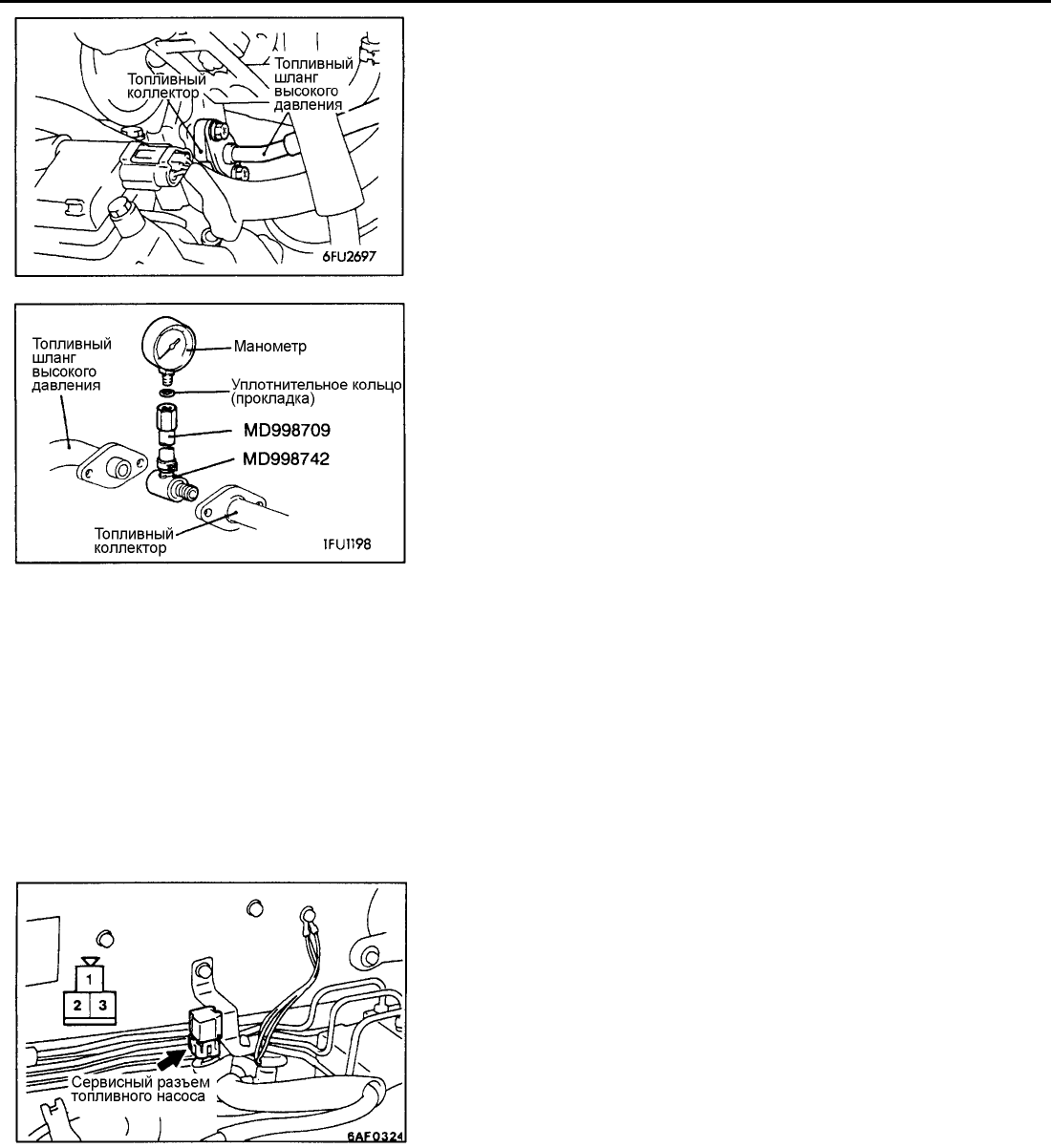 Топливный коллектор

Топливный шланг высокого давления

6FU2697

Топливный шланг высокого давления

Манометр

Уплотнительное кольцо (прокладка)

MD998709

MD998742

Топливный коллектор

1FU1198

1

2 3

Сервисный разъем топливного насоса

6AF0324