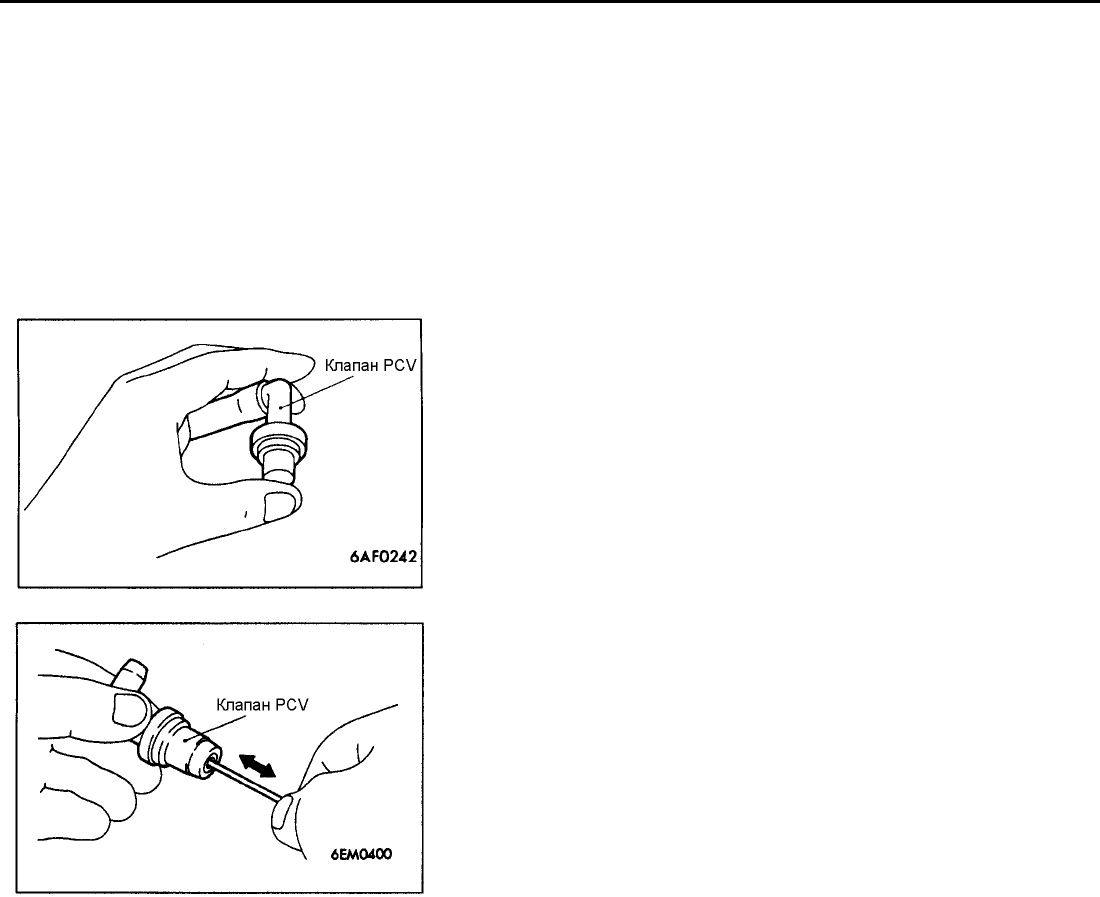 Клапан PCV
6AF0242

Клапан PCV
6EM0400