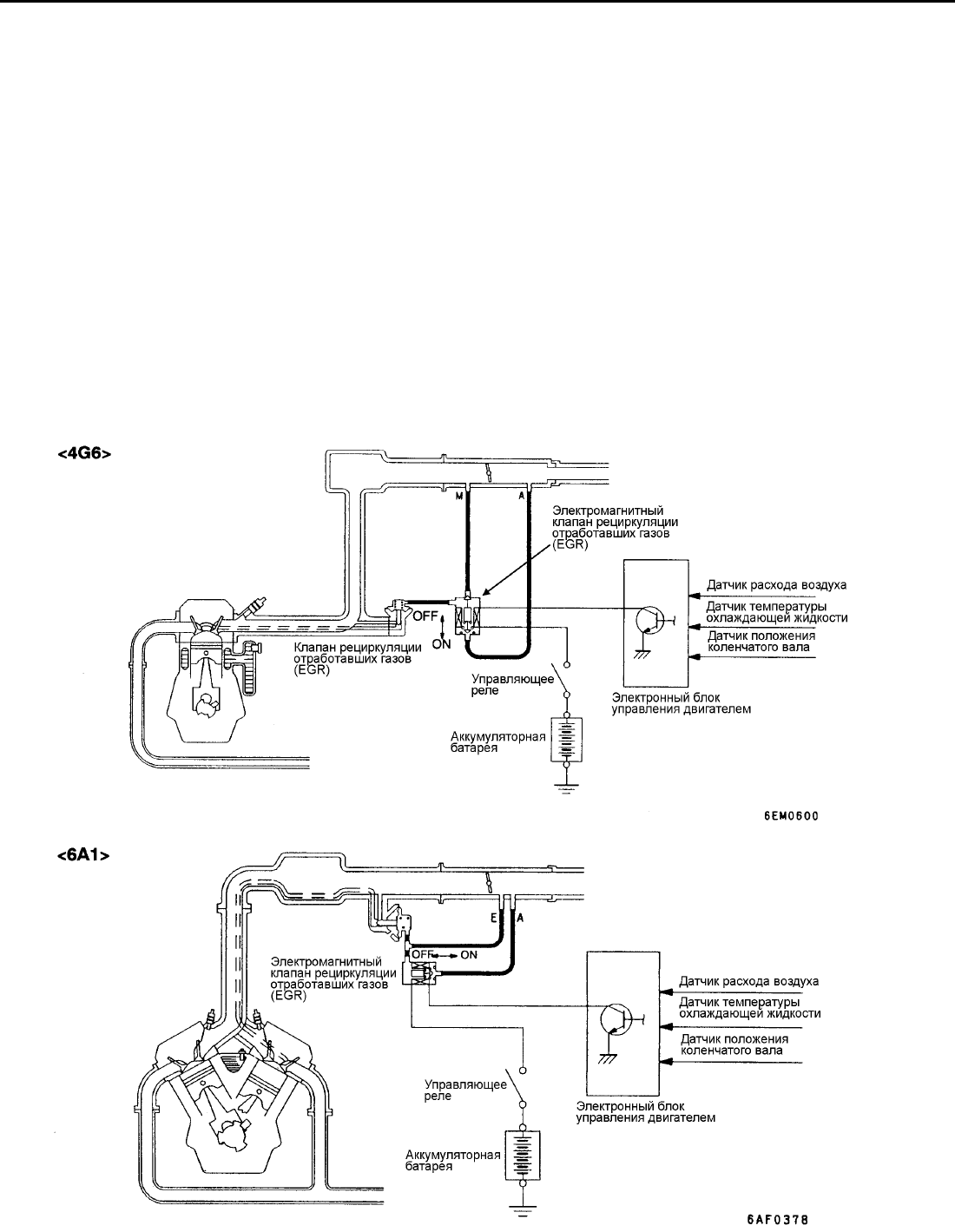 <4G6>

M

A

Электромагнитный клапан рециркуляции отработавших газов (EGR)

Датчик расхода воздуха

Датчик температуры охлаждающей жидкости

Датчик положения коленчатого вала

OFF

ON

Клапан рециркуляции отработавших газов (EGR)

Управляющее реле

Электронный блок управления двигателем

Аккумуляторная батарея

6EM0600

<6A1>

E

A

OFF

ON

Электромагнитный клапан рециркуляции отработавших газов (EGR)

Датчик расхода воздуха

Датчик температуры охлаждающей жидкости

Датчик положения коленчатого вала

Управляющее реле

Электронный блок управления двигателем

Аккумуляторная батарея

6AF0378