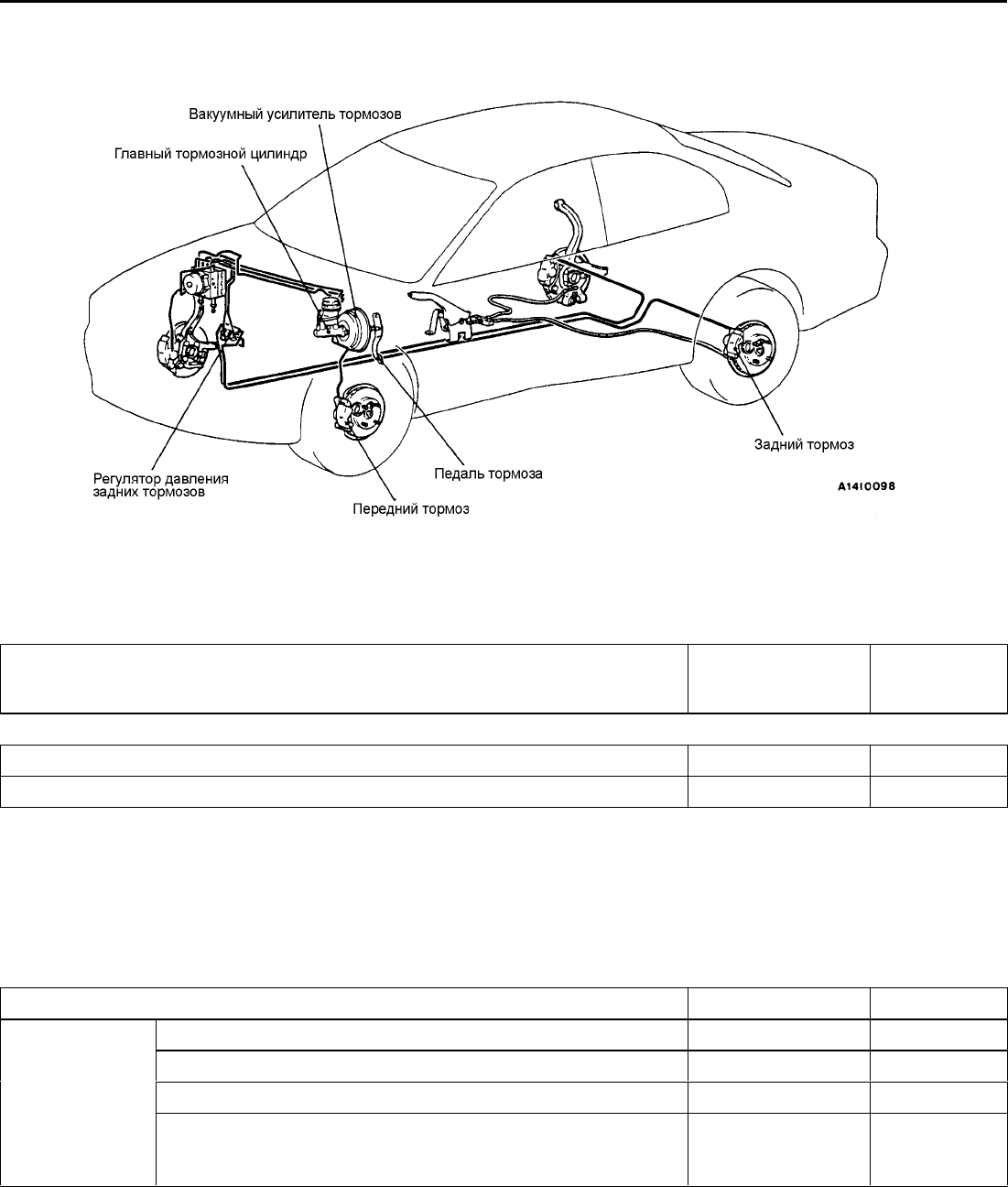 Вакуумный усилитель тормозов

Главный тормозной цилиндр

Регулятор давления задних тормозов

Педаль тормоза

Передний тормоз

Задний тормоз

A14I0098