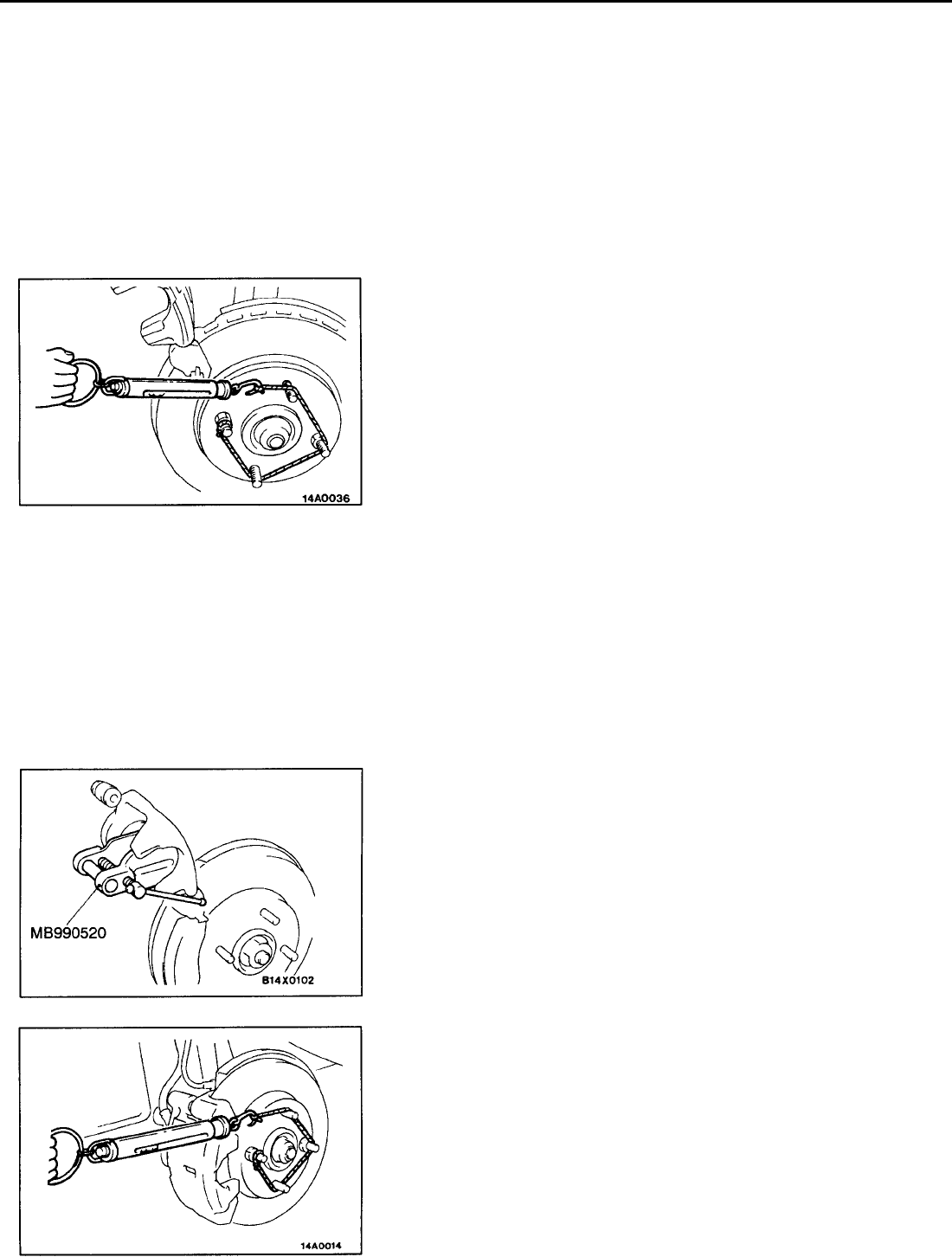 14A0036

MB990520

B14X0102

14A0014