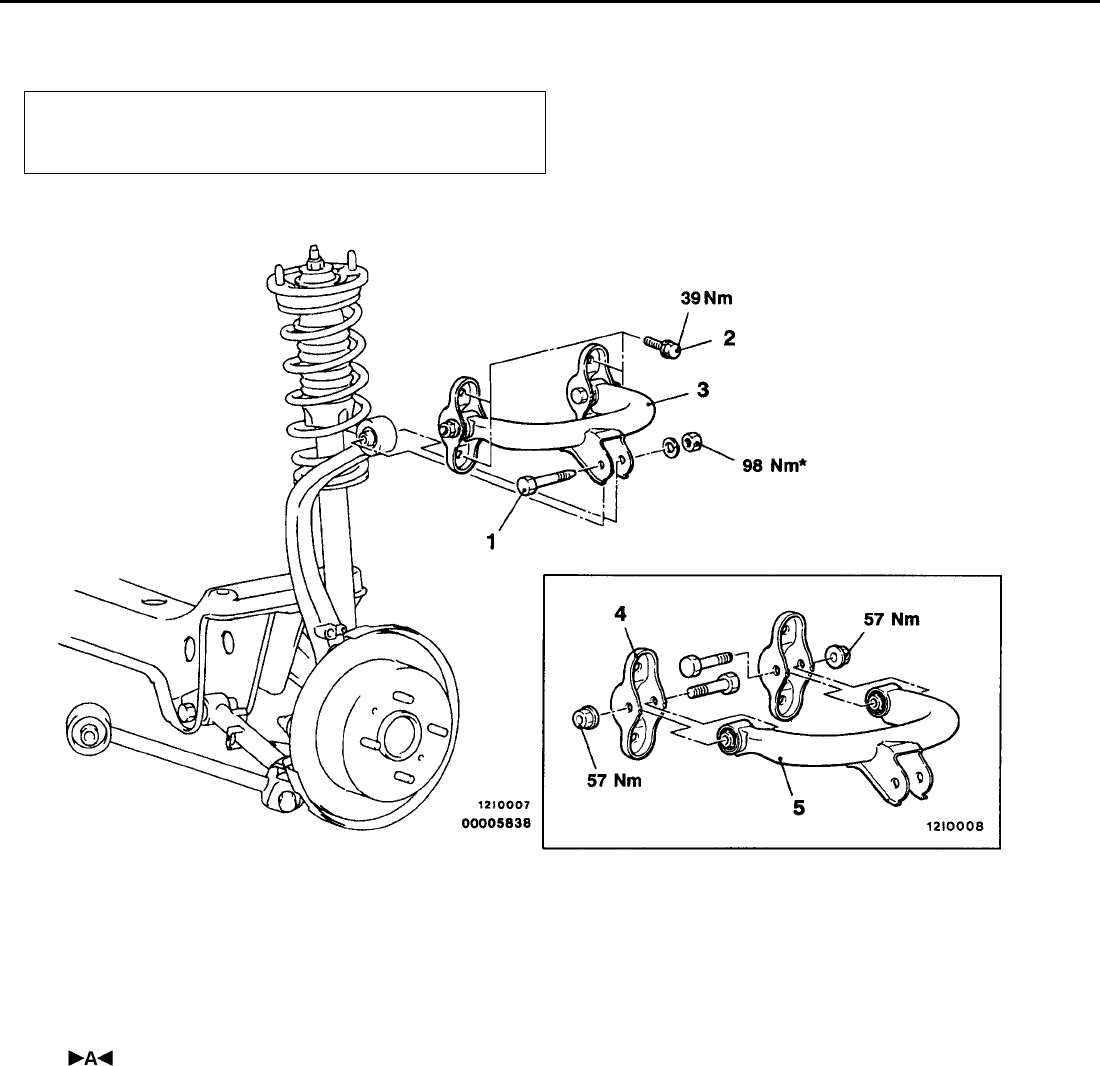 39 Nm
2
3
98 Nm*
1
4
57 Nm
57 Nm
5
12I0007
00005838
12I0008
►A◄