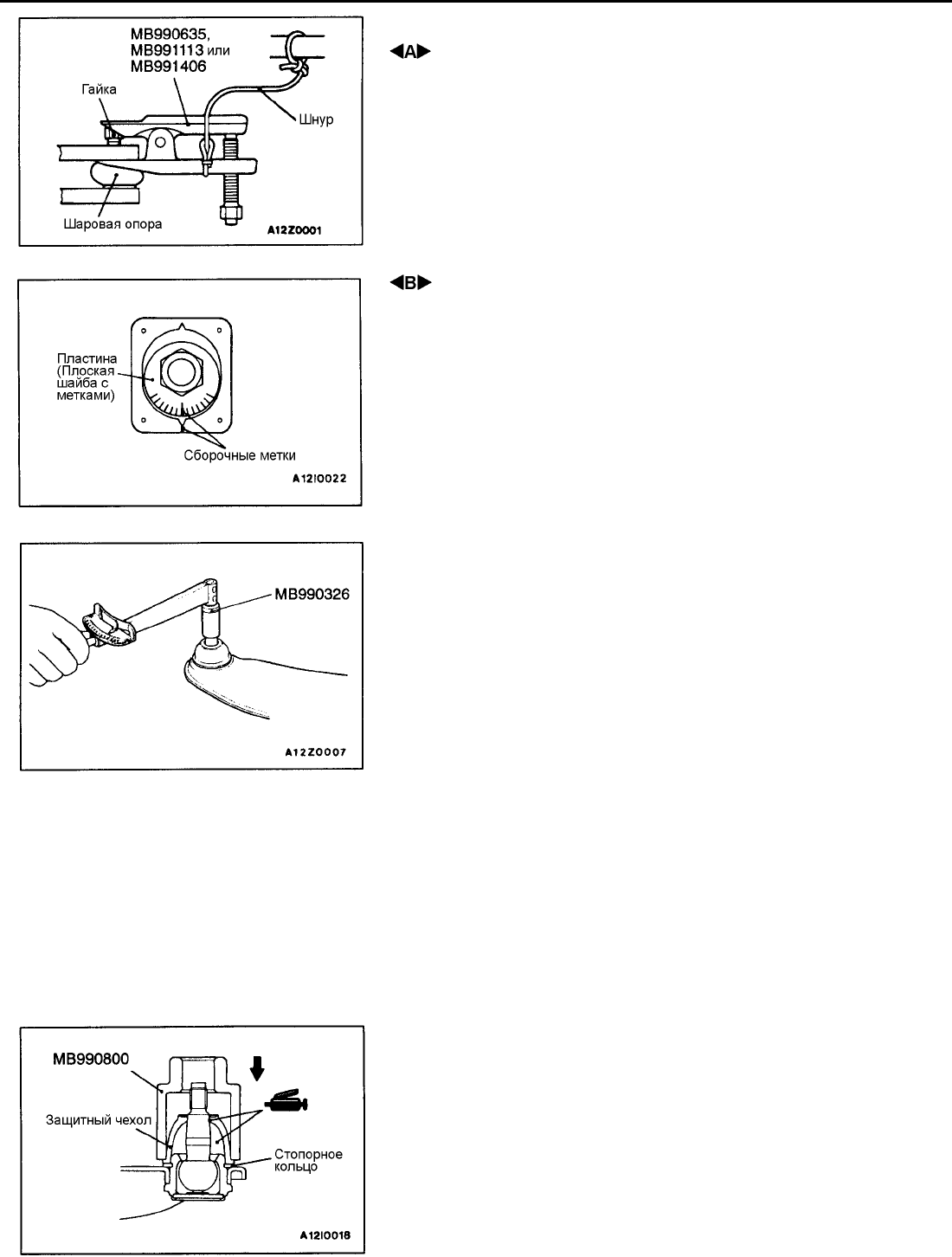 MB990635, MB991113 или MB991406

Гайка

Шнур

Шаровая опора

A12Z0001

◀A▶

Пластина (Плоская шайба с метками)

Сборочные метки

A12I0022

◀B▶

MB990326

A12Z0007

MB990800

Защитный чехол

Стопорное кольцо

A12I0018