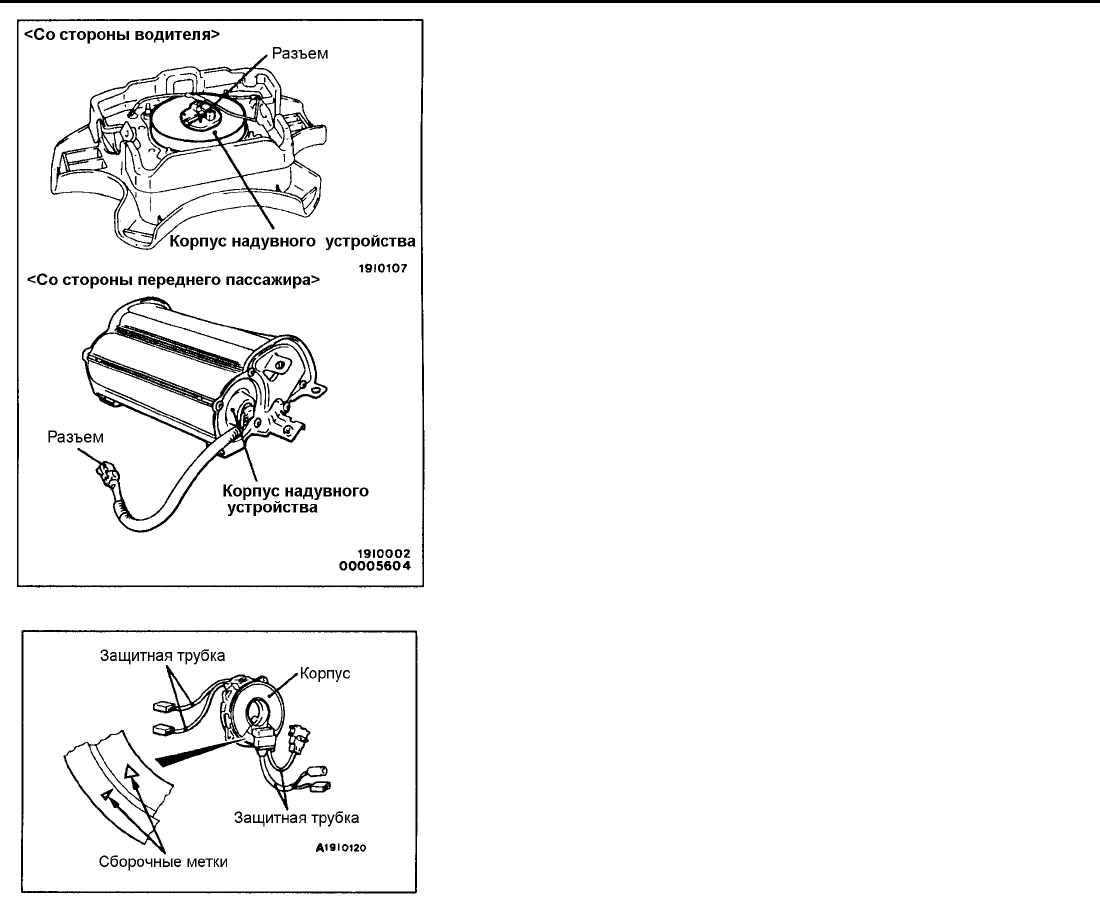 <Со стороны водителя>
Разъем
Корпус надувного устройства
19I0107
<Со стороны переднего пассажира>
Разъем
Корпус надувного устройства
19I0002
00005604

Защитная трубка
Корпус
Защитная трубка
Сборочные метки
A19I0120