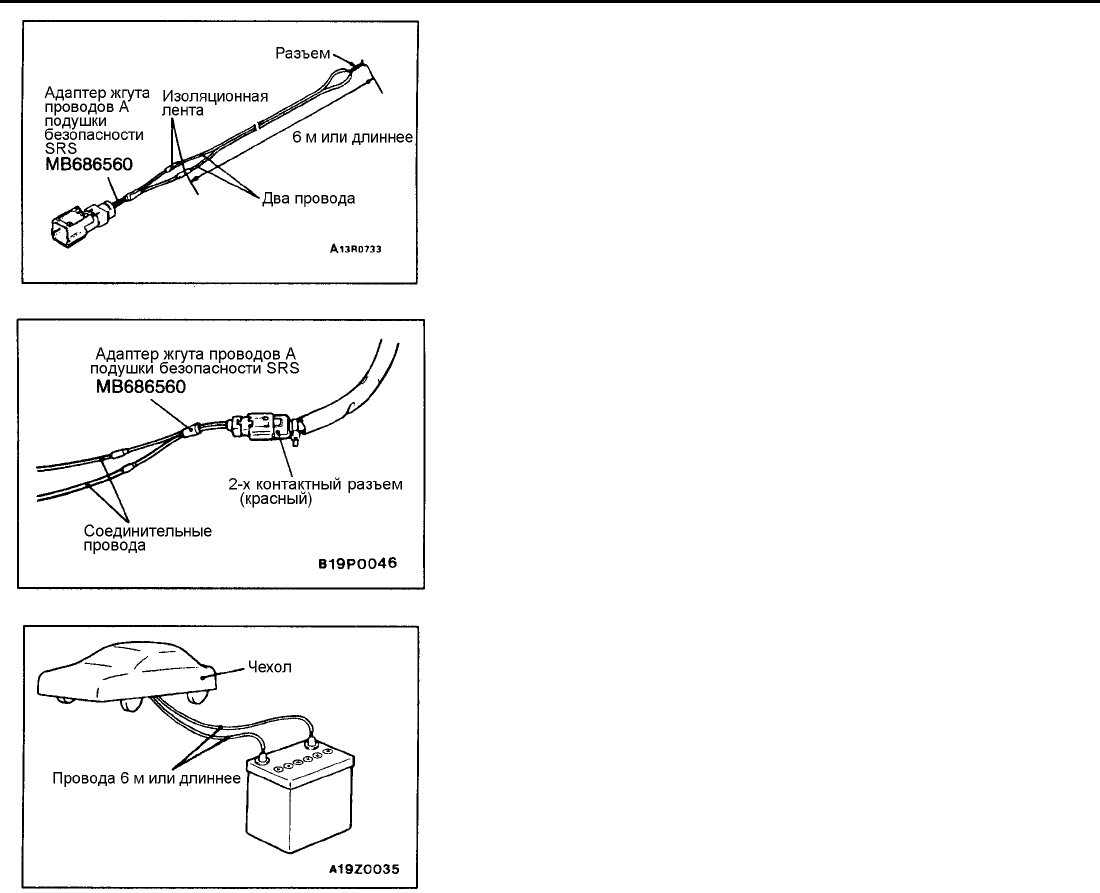 Разъем
Адаптер жгута проводов А подушки безопасности SRS
MB686560
Изоляционная лента
6 м или длиннее
Два провода
A13R0733

Адаптер жгута проводов А подушки безопасности SRS
MB686560
2-х контактный разъем (красный)
Соединительные провода
B19P0046

Чехол
Провода 6 м или длиннее
A19Z0035