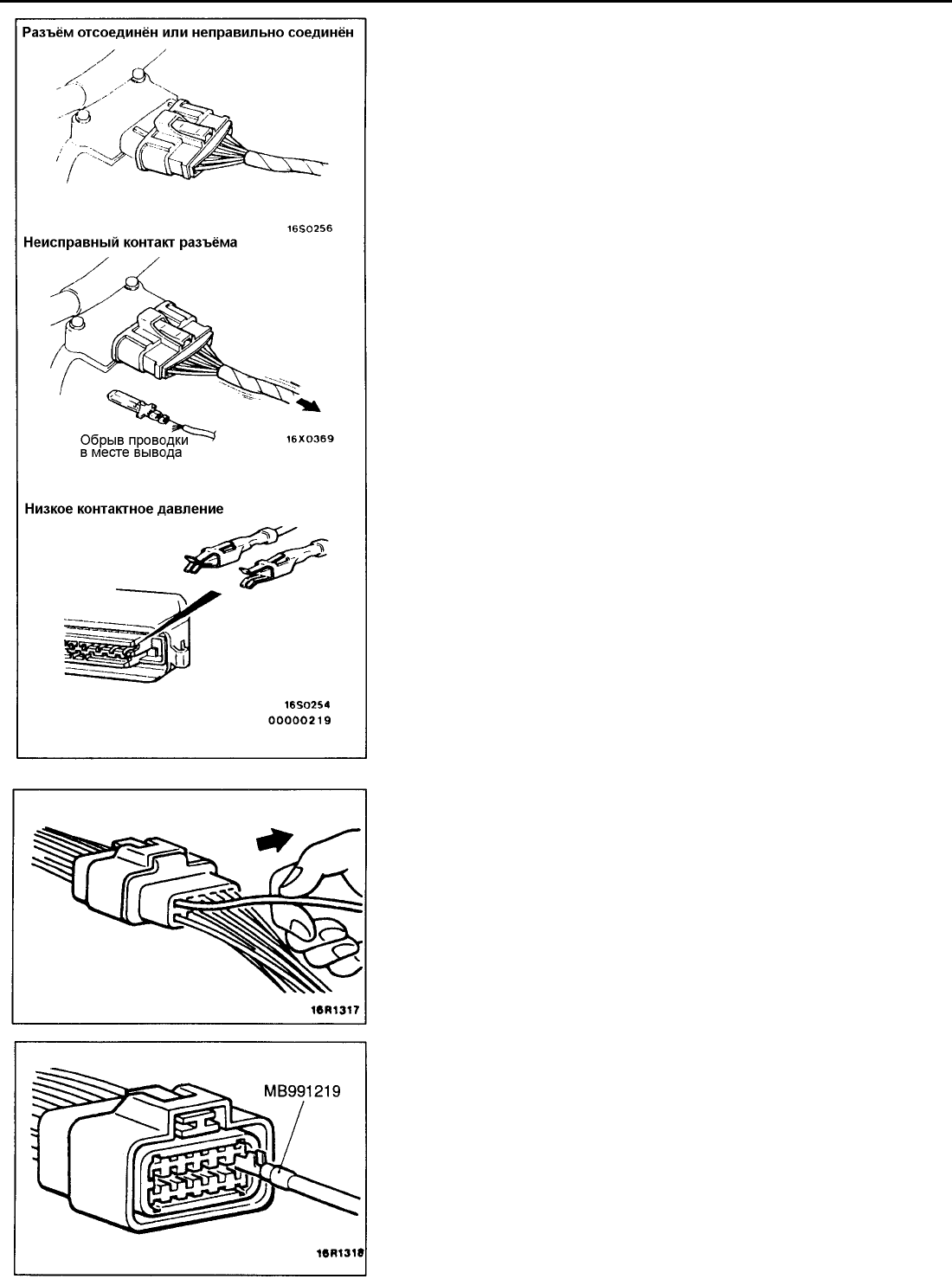 Разъём отсоединён или неправильно соединён

16S0256

Неисправный контакт разъёма

Обрыв проводки в месте вывода

16X0369

Низкое контактное давление

16S0254
00000219

16R1317

MB991219

16R1318