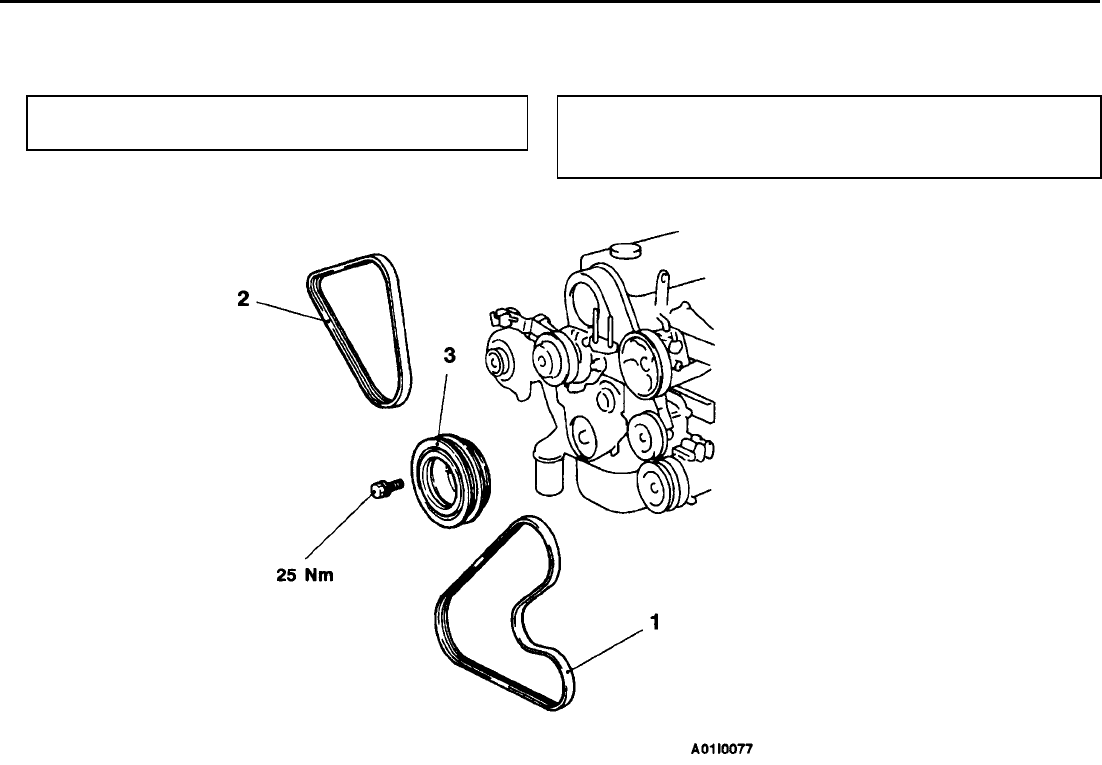 2

3

25 Nm

1

A01I0077