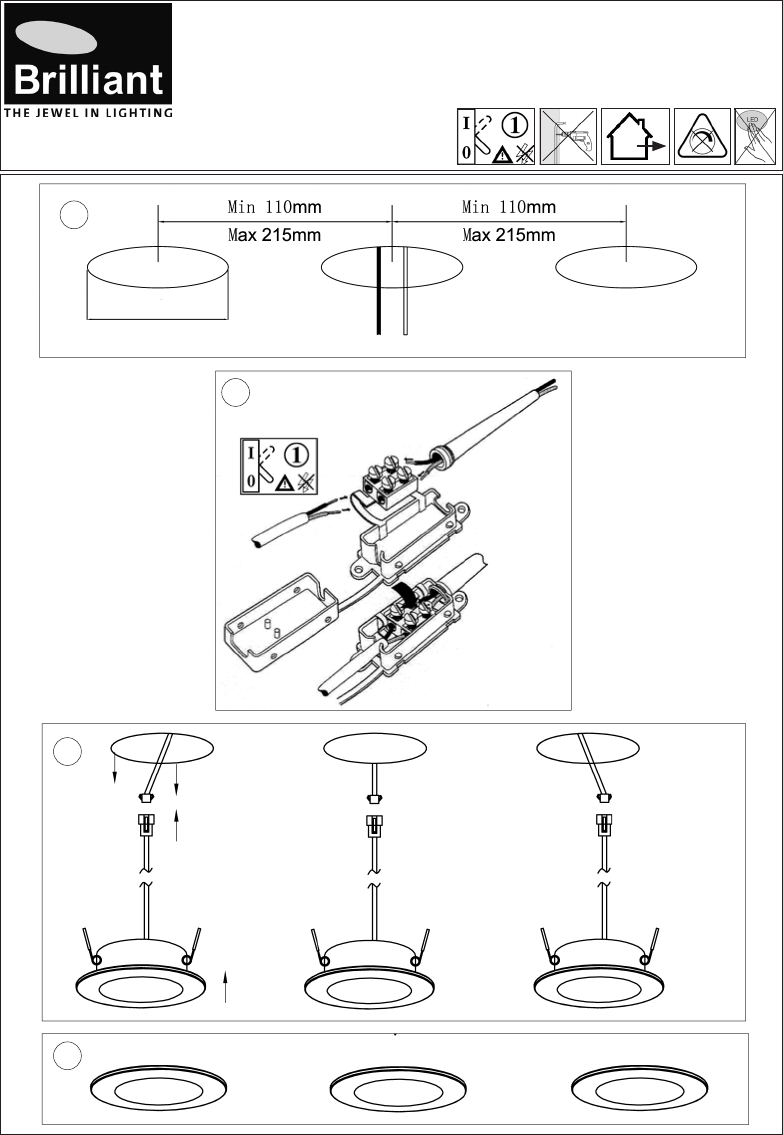 Brilliant
THE JEWEL IN LIGHTING

I
0
1

LED

Min 110mm
Max 215mm
Min 110mm
Max 215mm

I
0
1