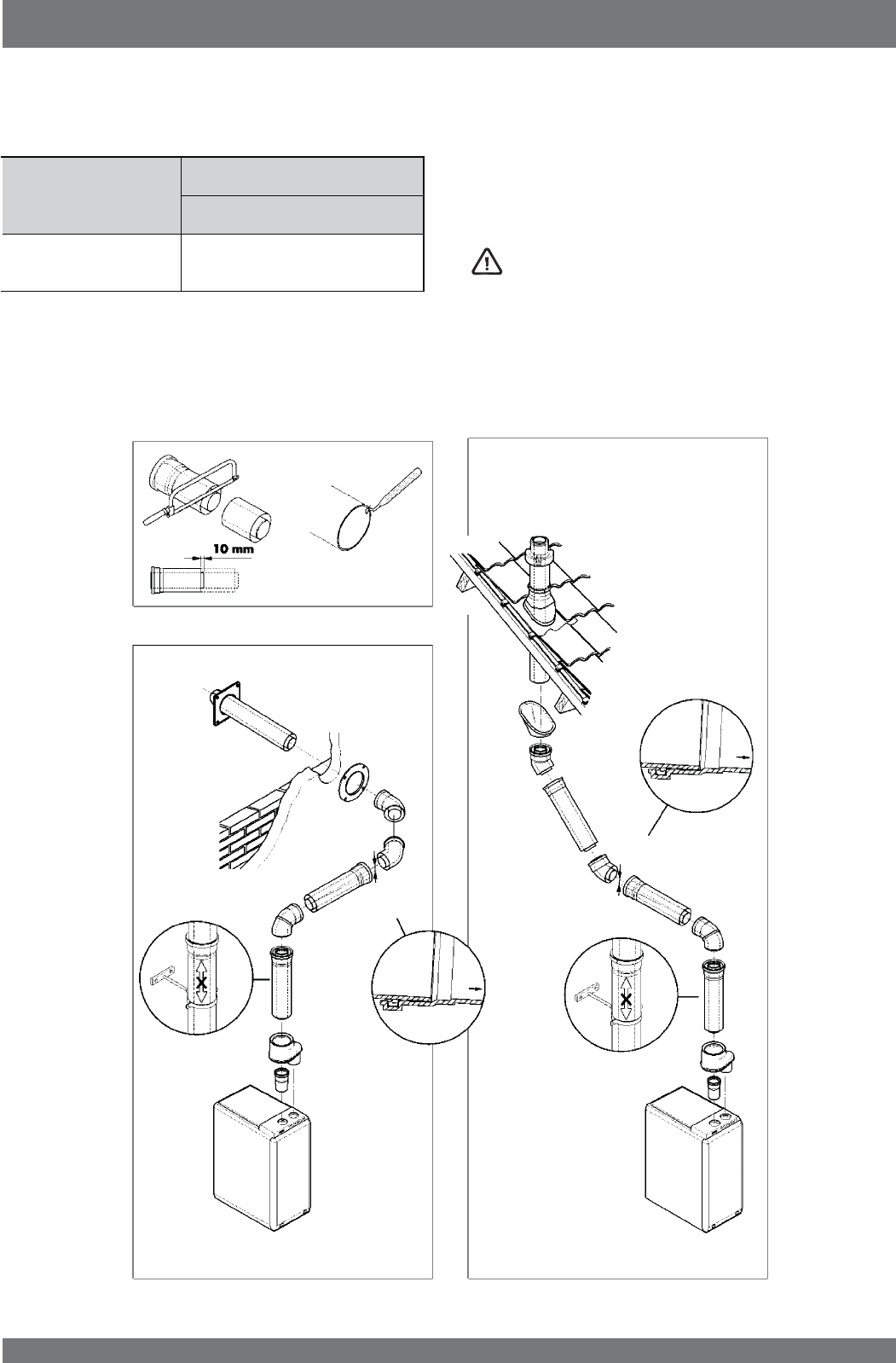 10 mm