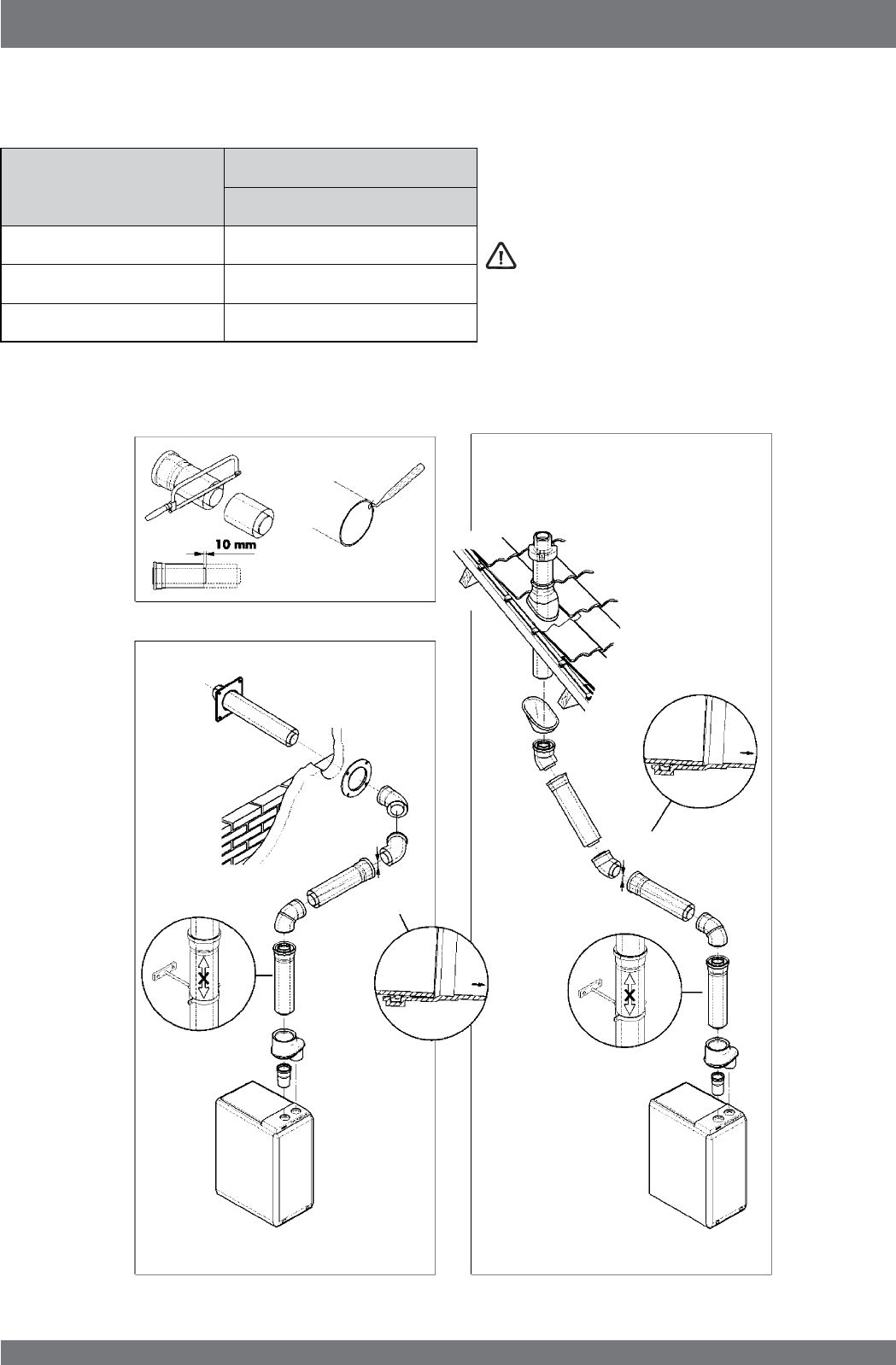 10 mm