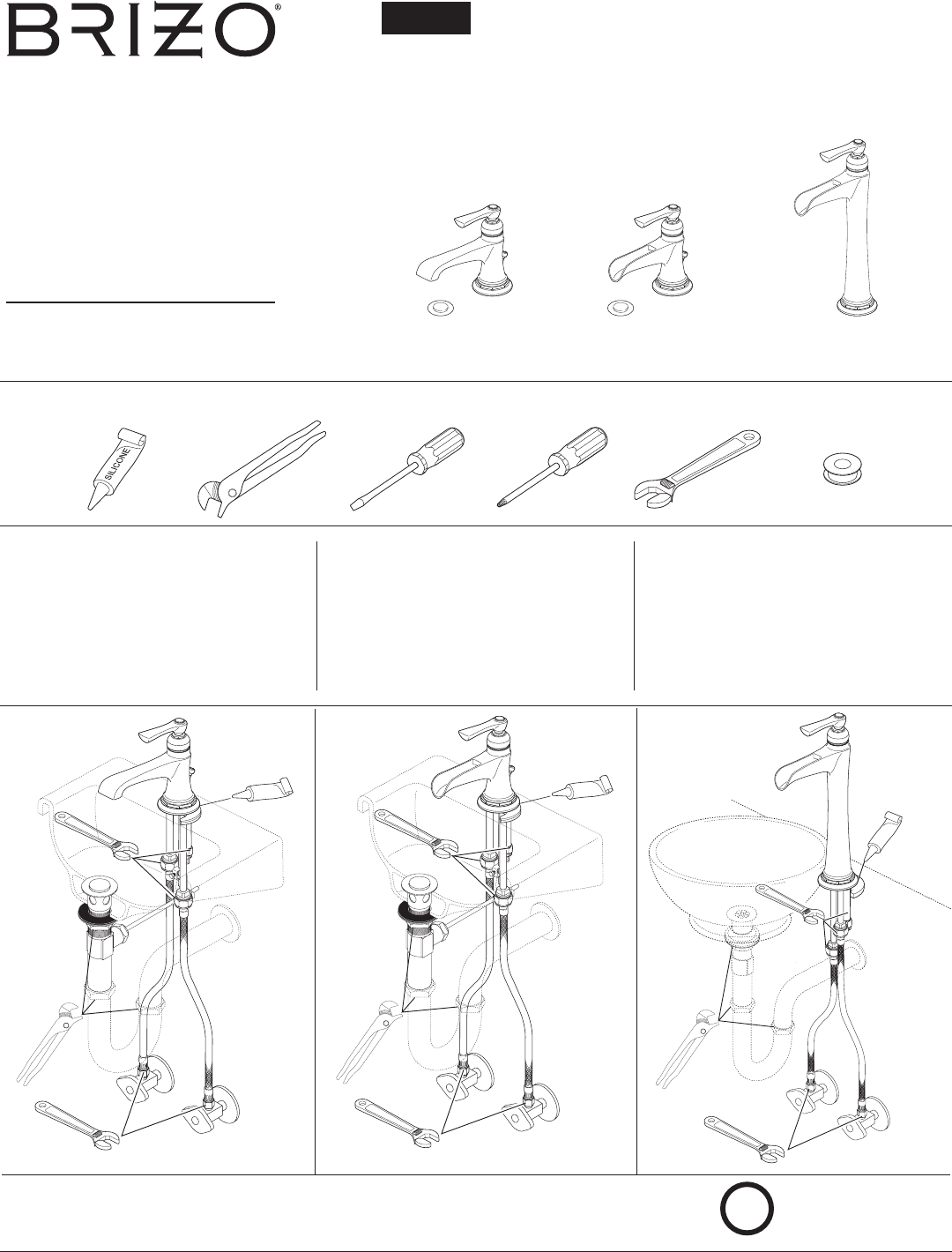 BRIZO®

SILICONE