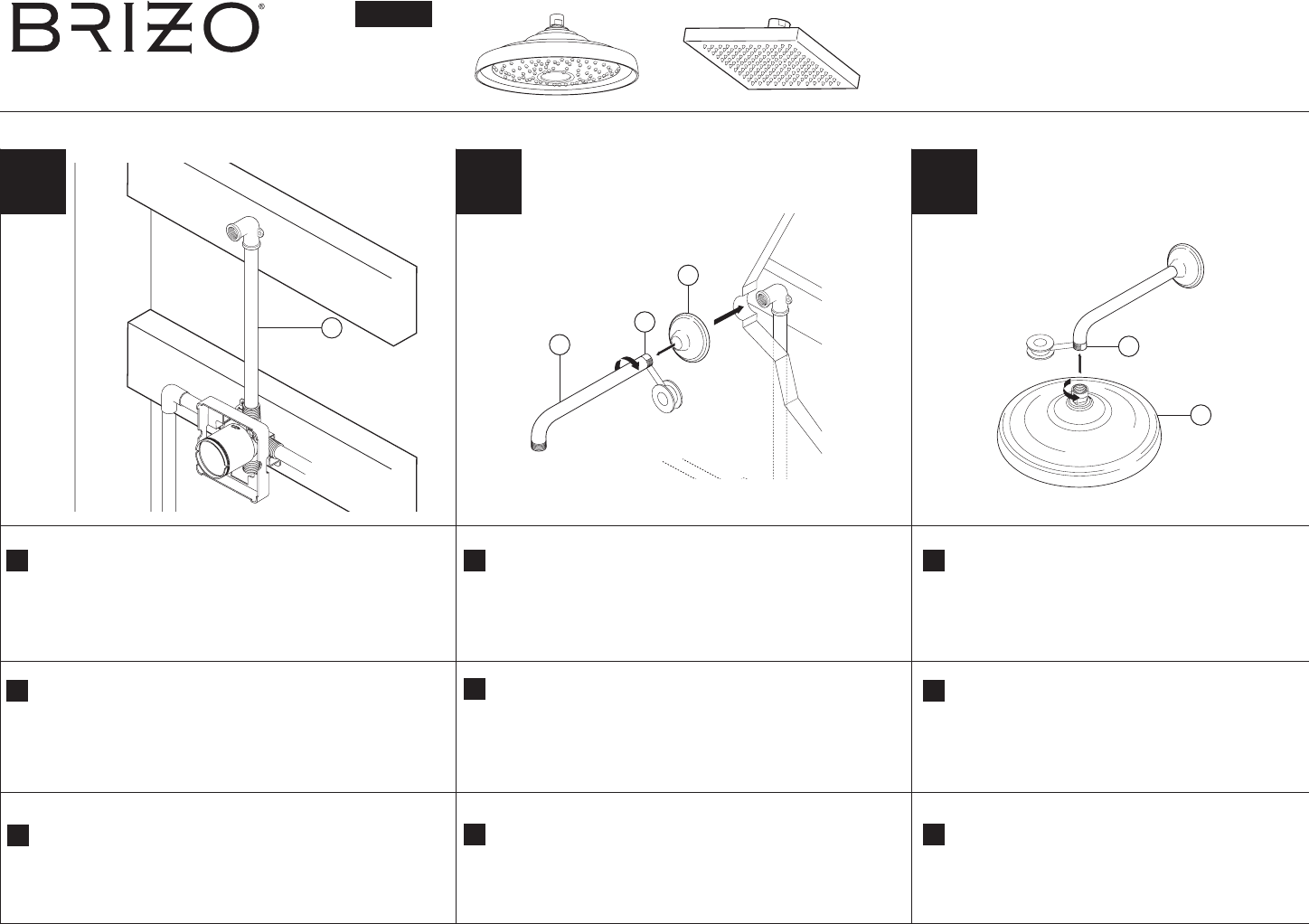 BRIZO®