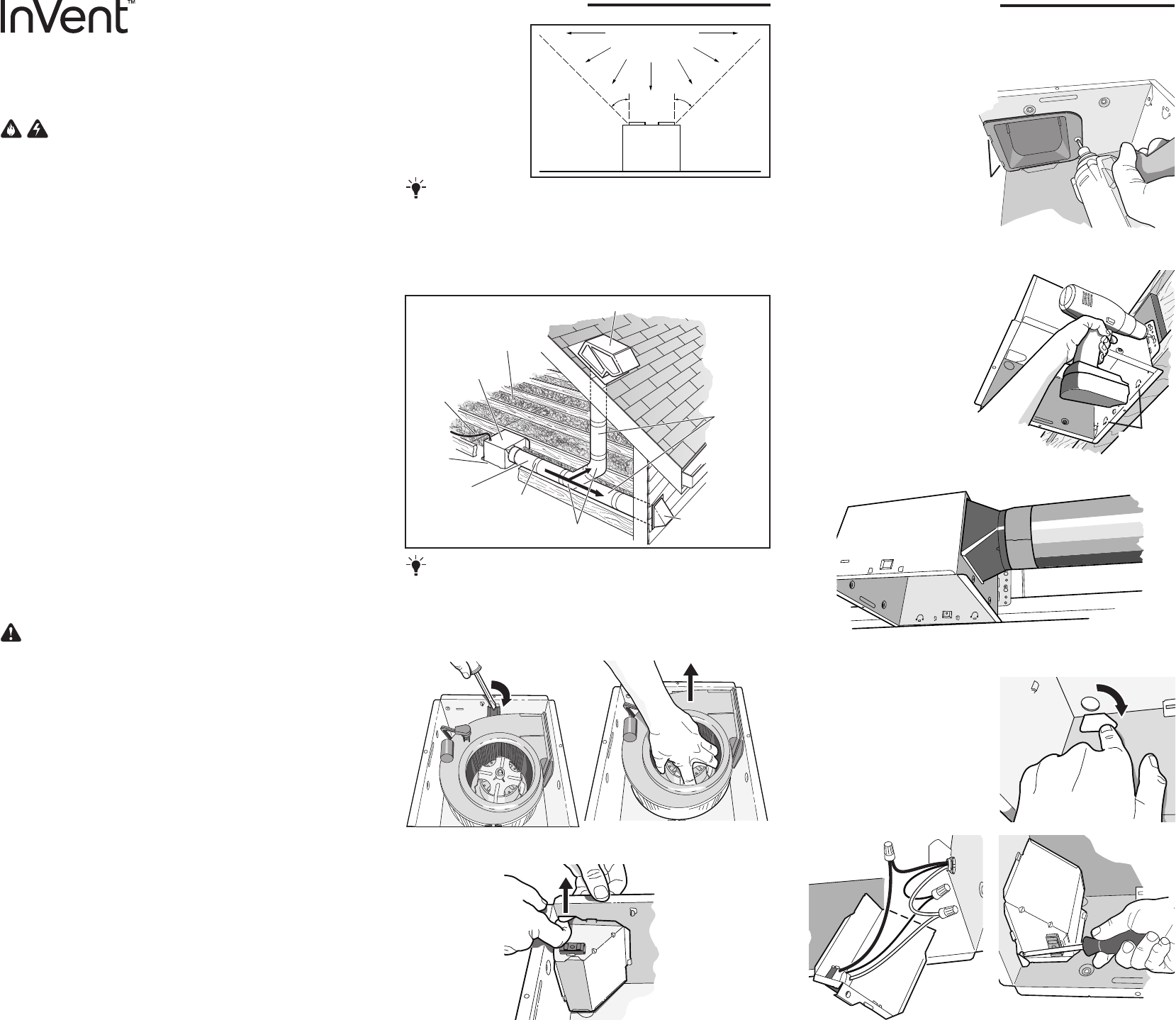 InVent™