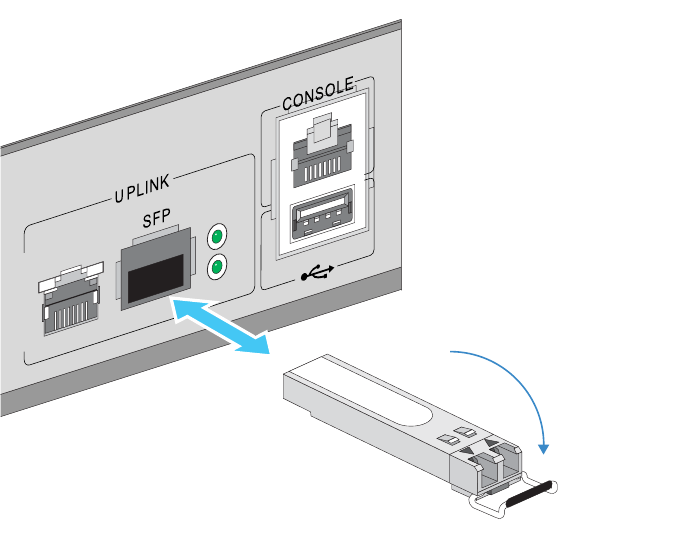 CONSOLE

UPLINK

SFP