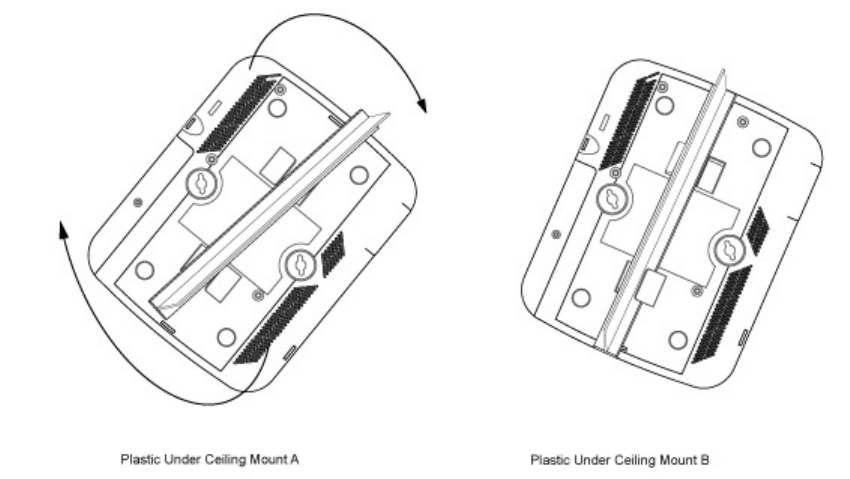 Plastic Under Ceiling Mount A

Plastic Under Ceiling Mount B