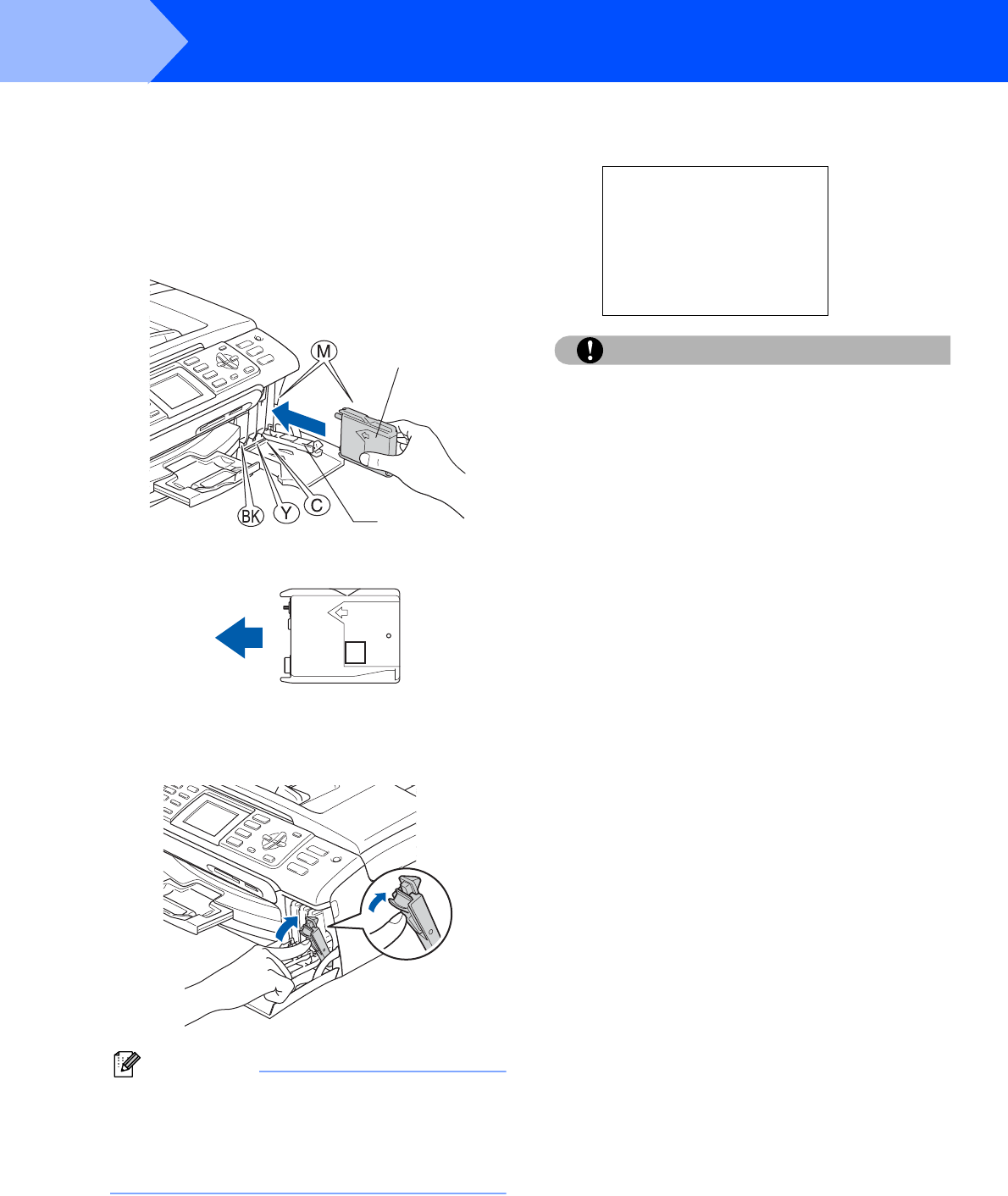 M

BK Y C