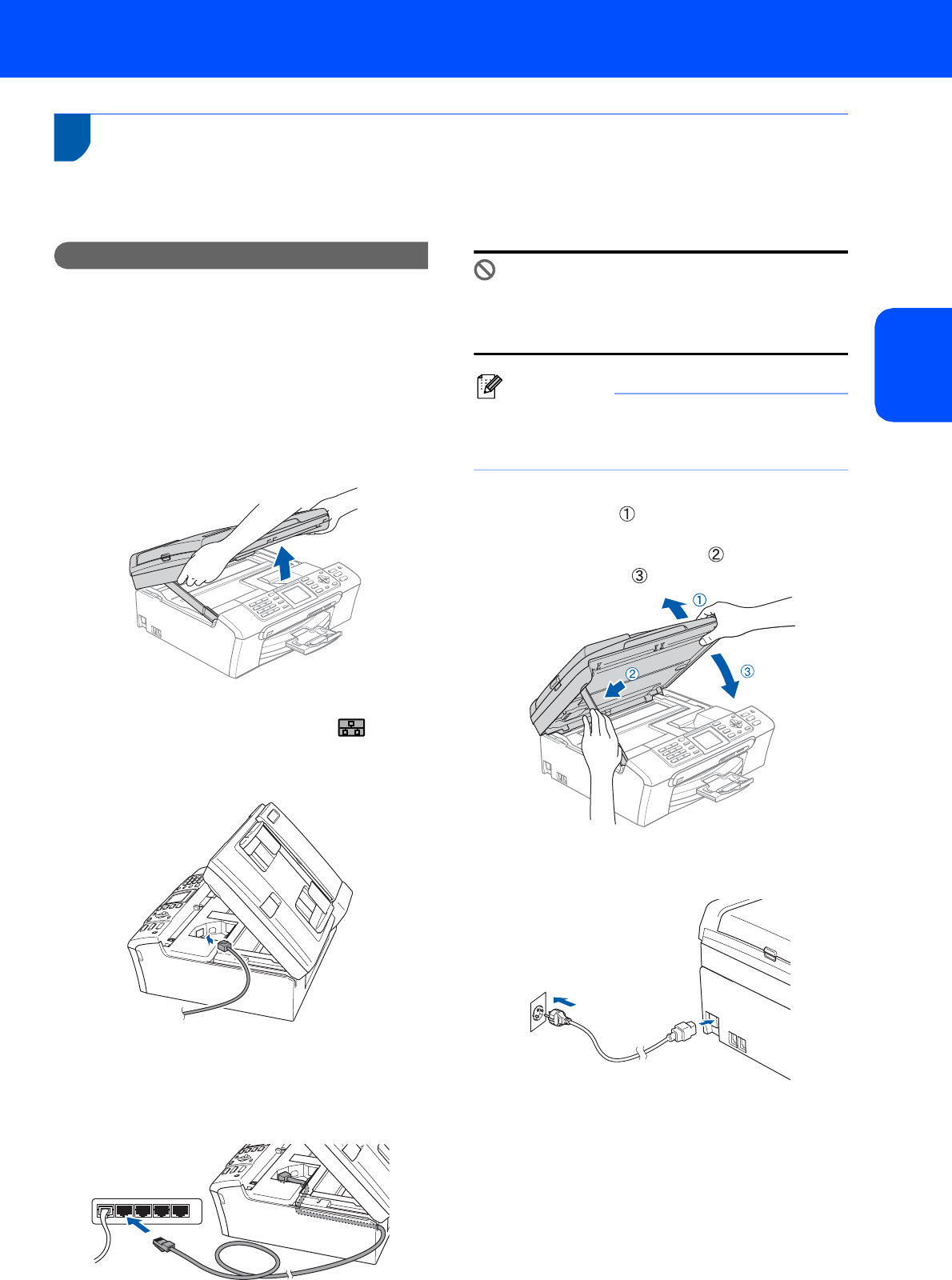 ①

②

③

①

②

③