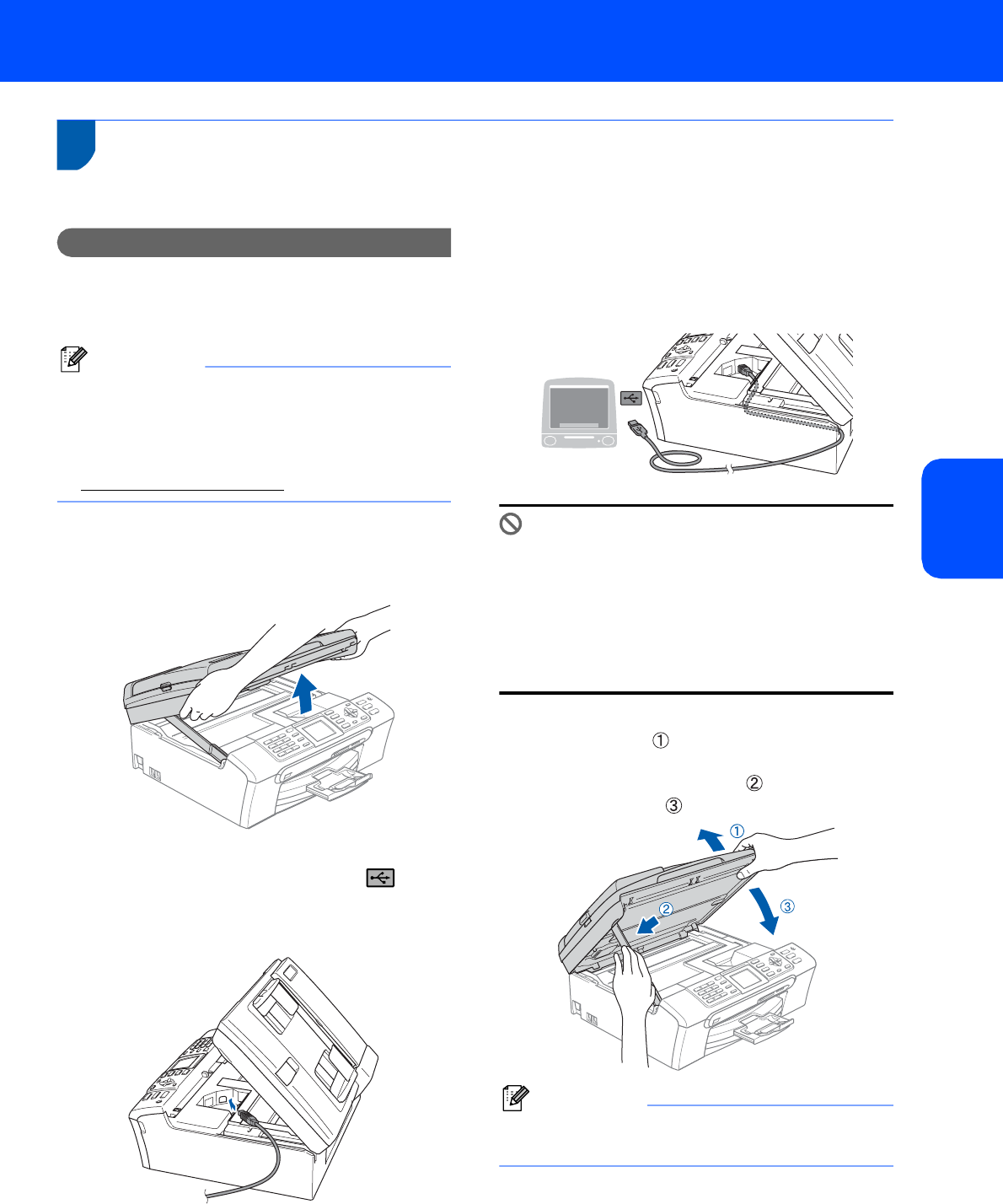 ①

②

③

①

②

③