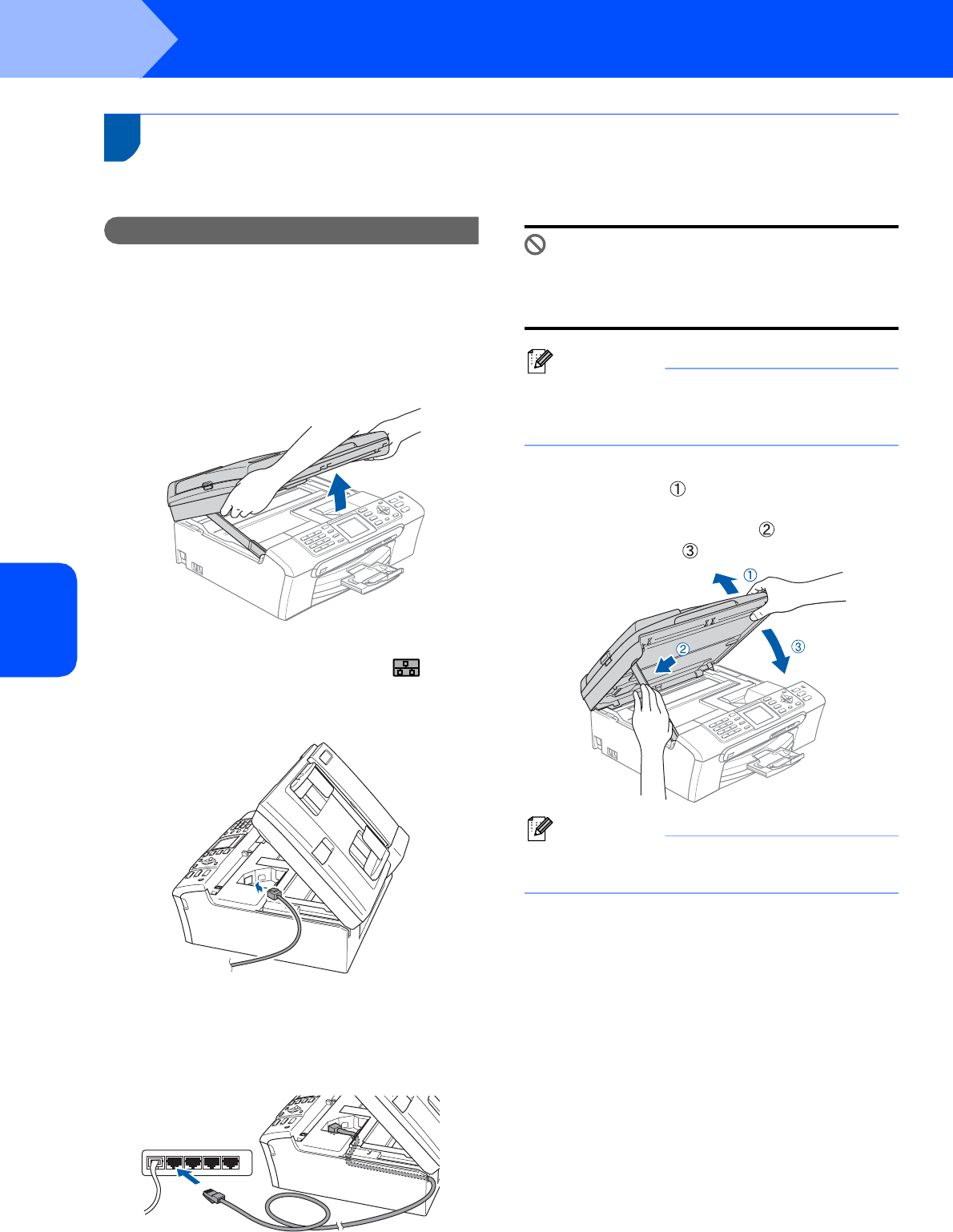 ①

②

③

①

②

③