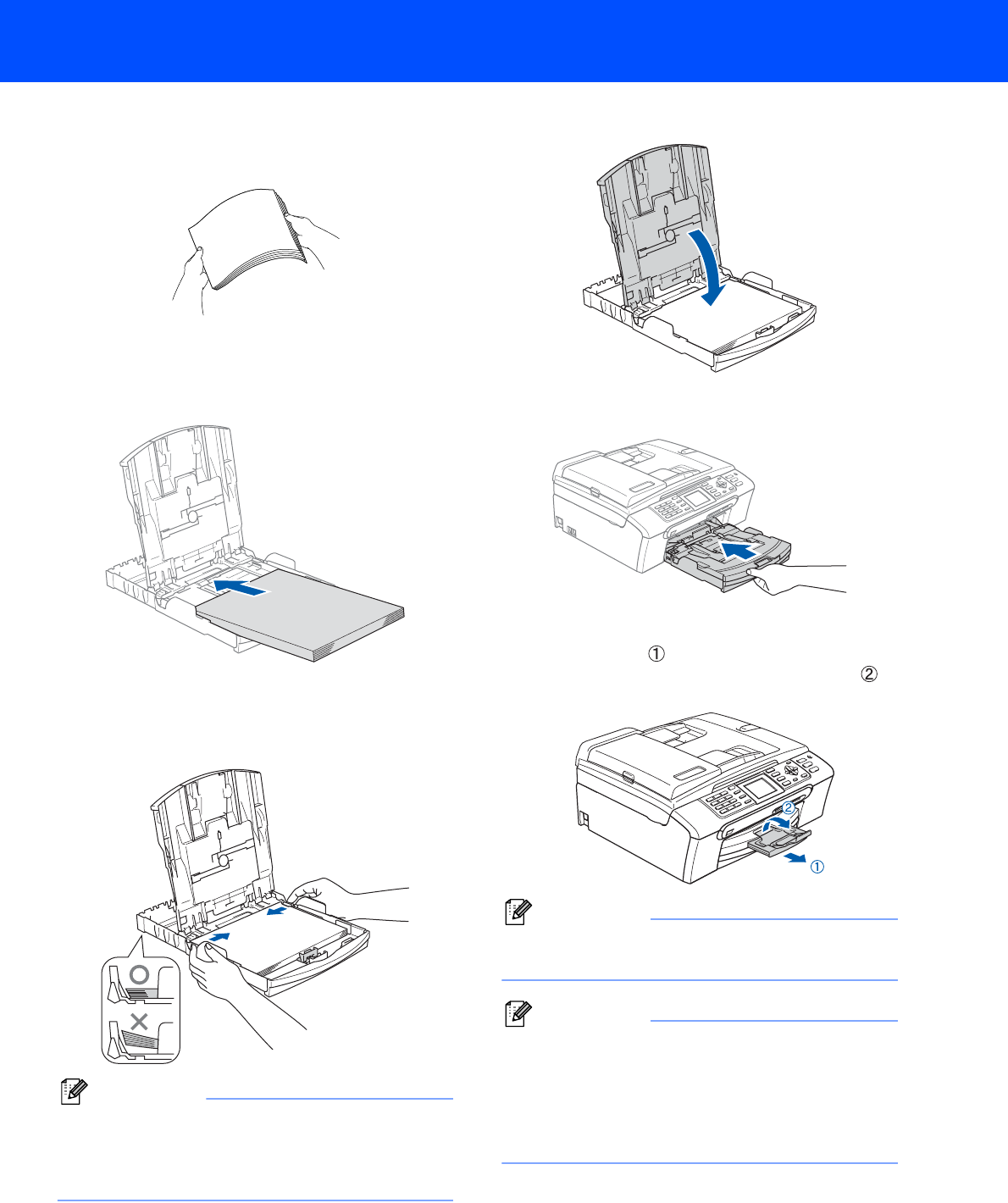 ①

②

②

①