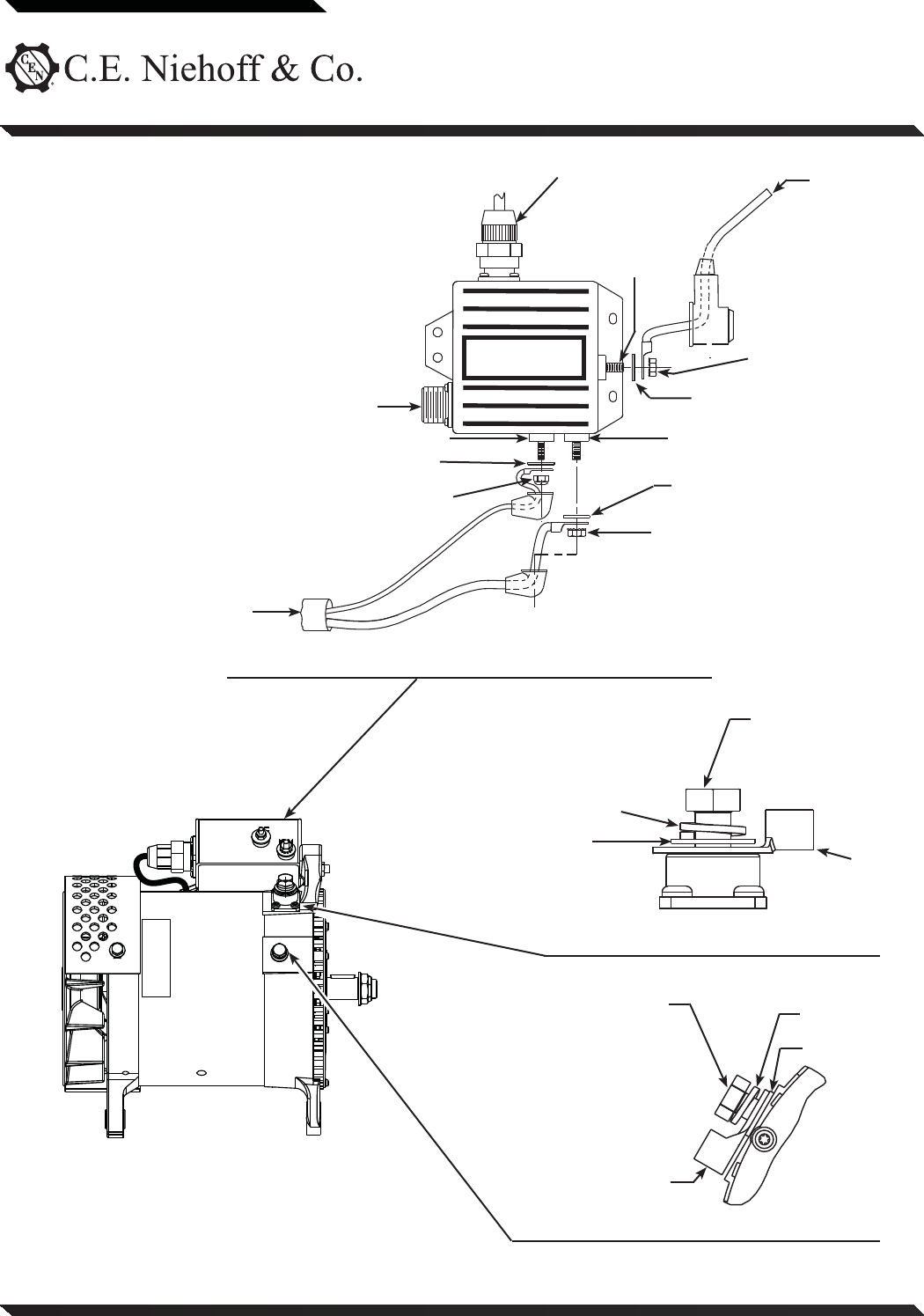 C E N
C.E. Niehoff & Co.