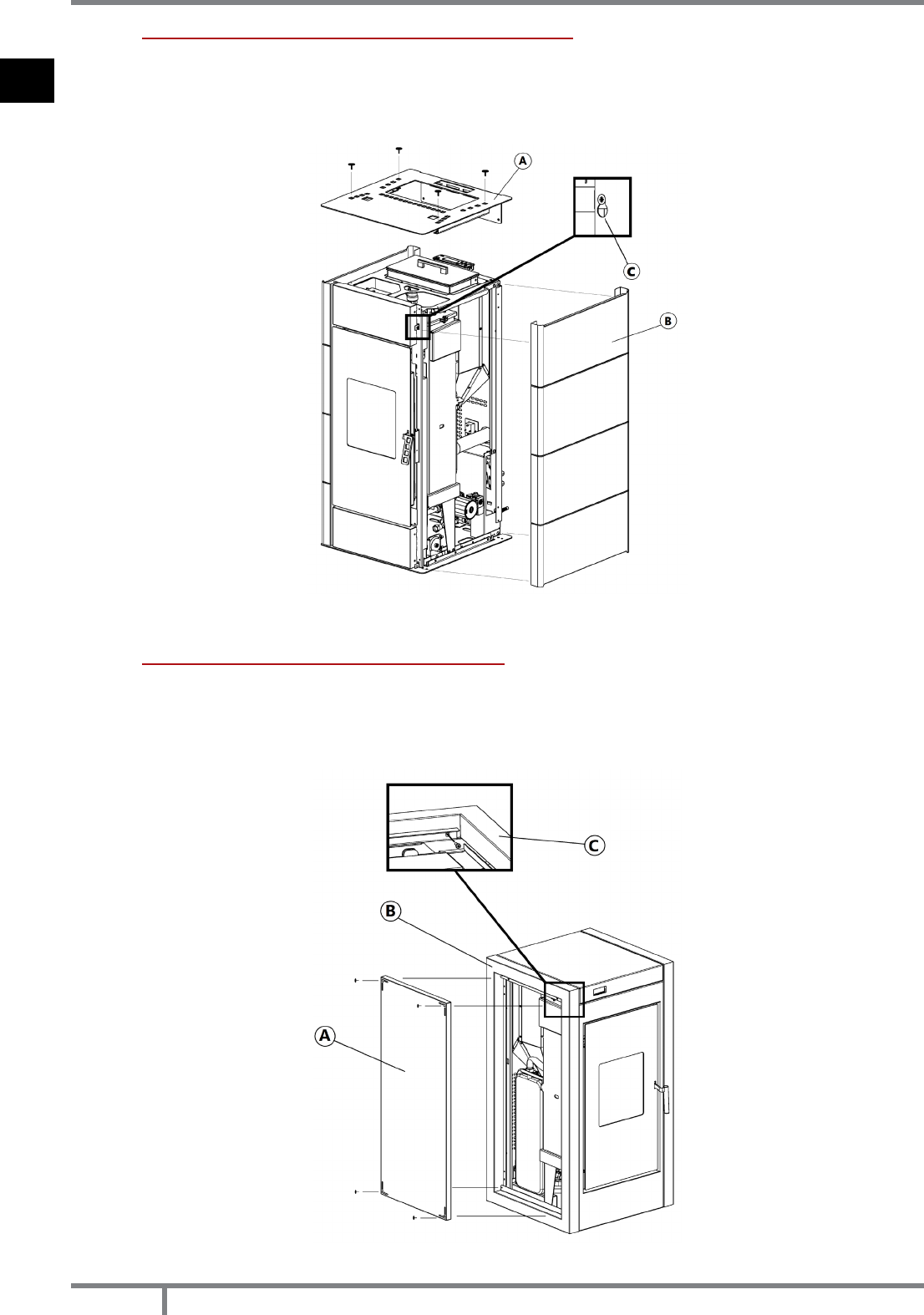 A

C

B

C

B

A