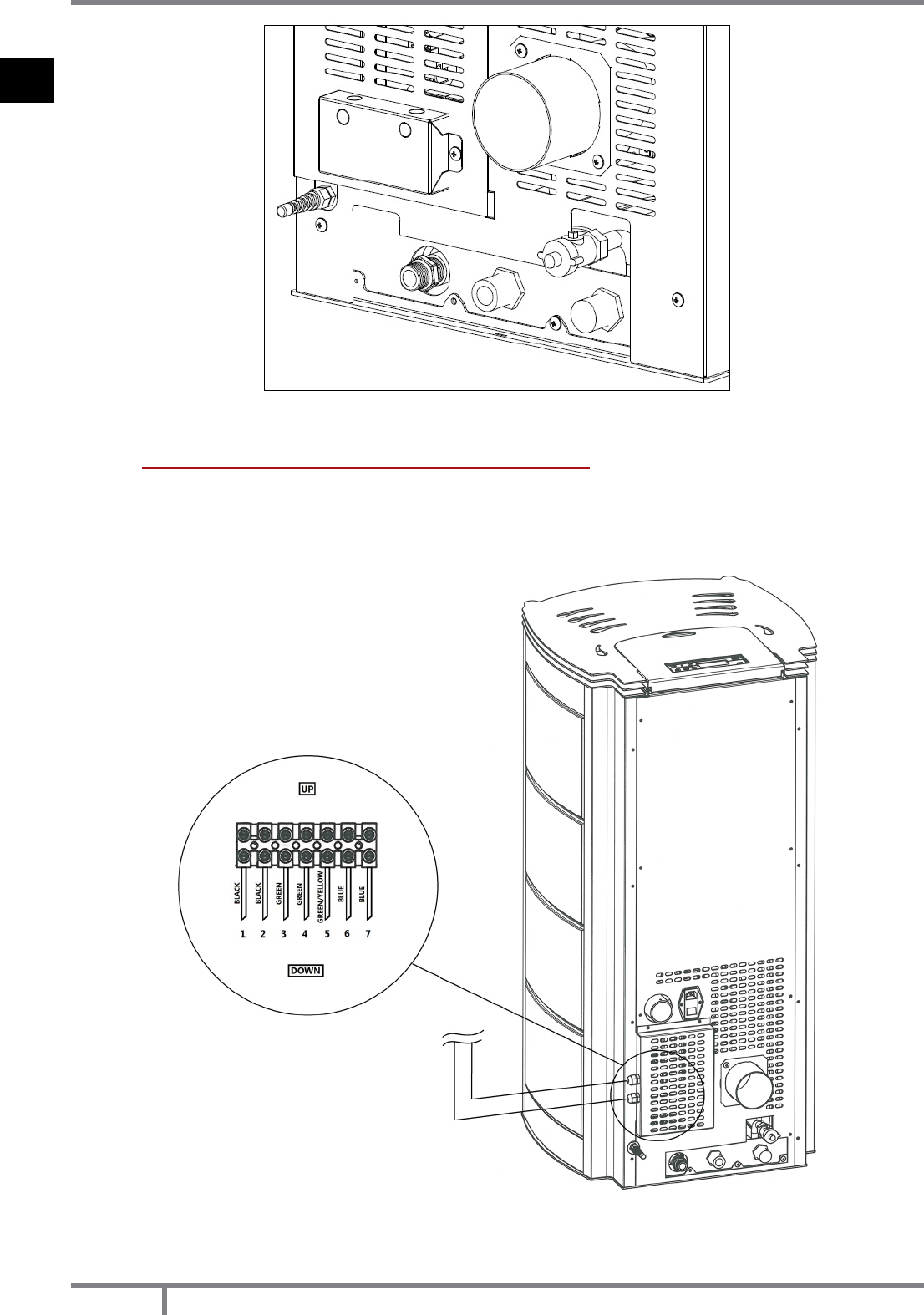 UP

BLACK
BLACK
GREEN
GREEN
GREEN/YELLOW
BLUE
BLUE

1 2 3 4 5 6 7

DOWN