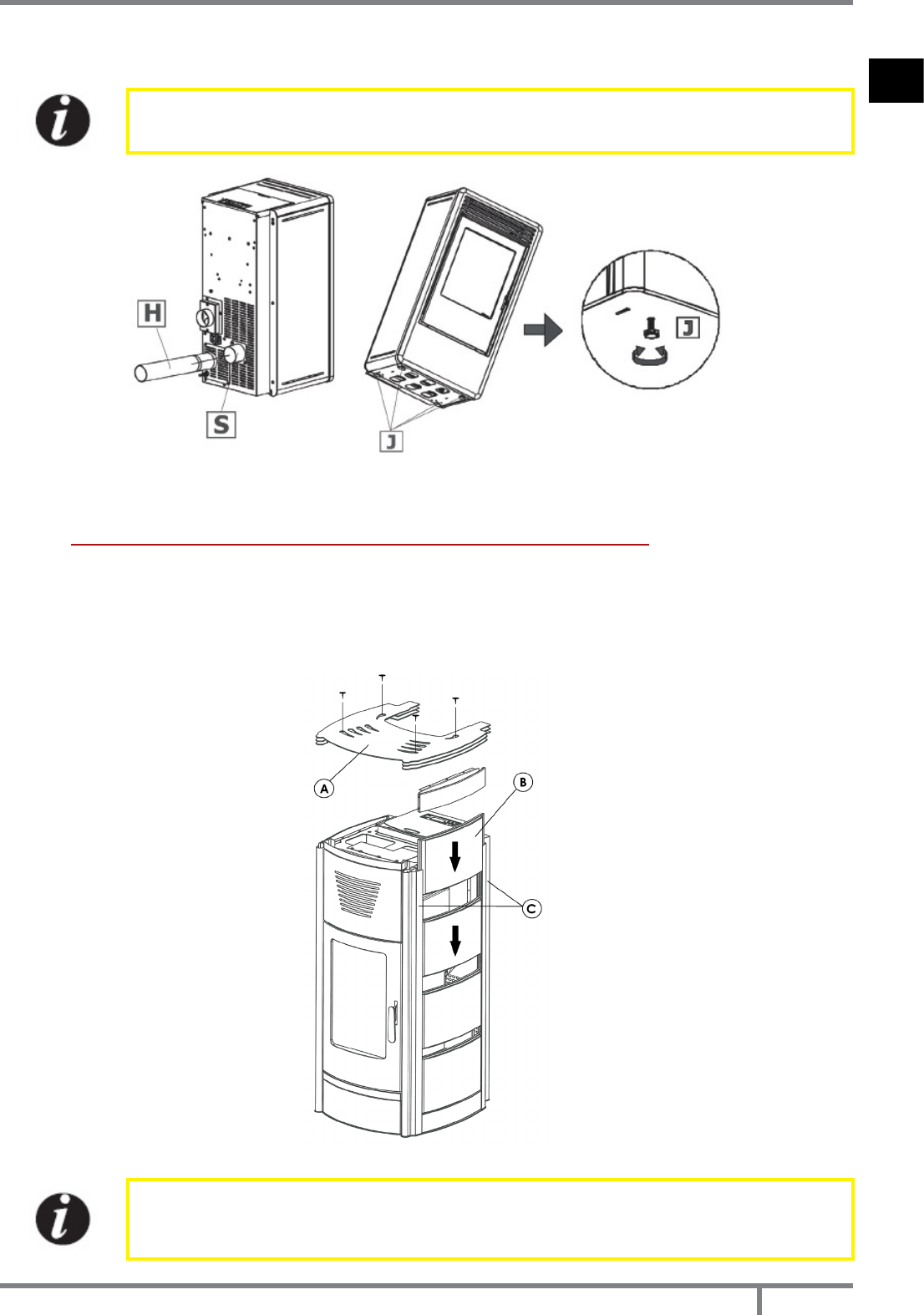 H

S

J

J

A

B

C