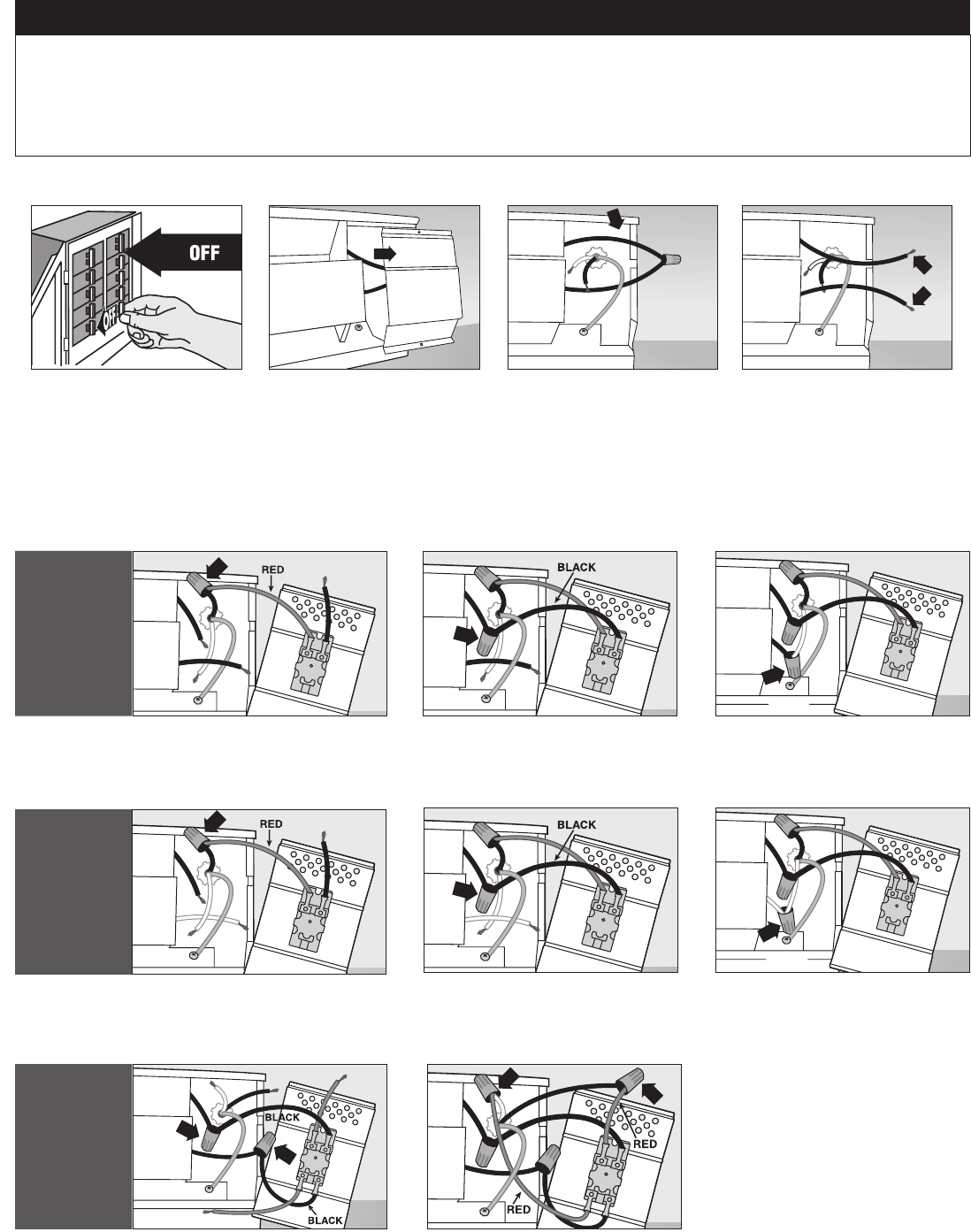 OFF

OFF

RED

BLACK

RED

BLACK

BLACK

BLACK

RED

RED