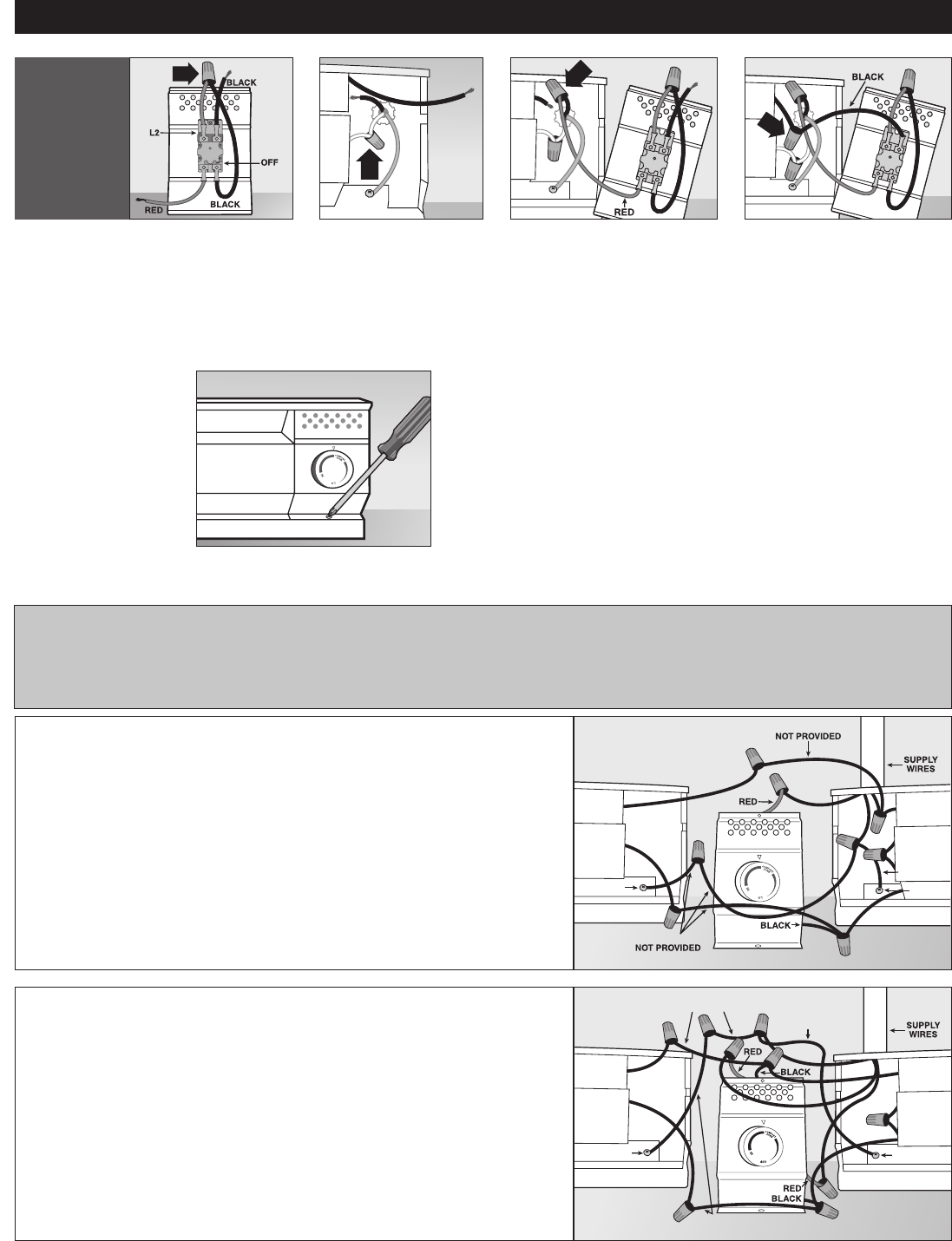 BLACK
L2
OFF
RED
BLACK

RED

BLACK

NOT PROVIDED
SUPPLY WIRES
RED
BLACK
NOT PROVIDED

SUPPLY WIRES
RED
BLACK
RED
BLACK