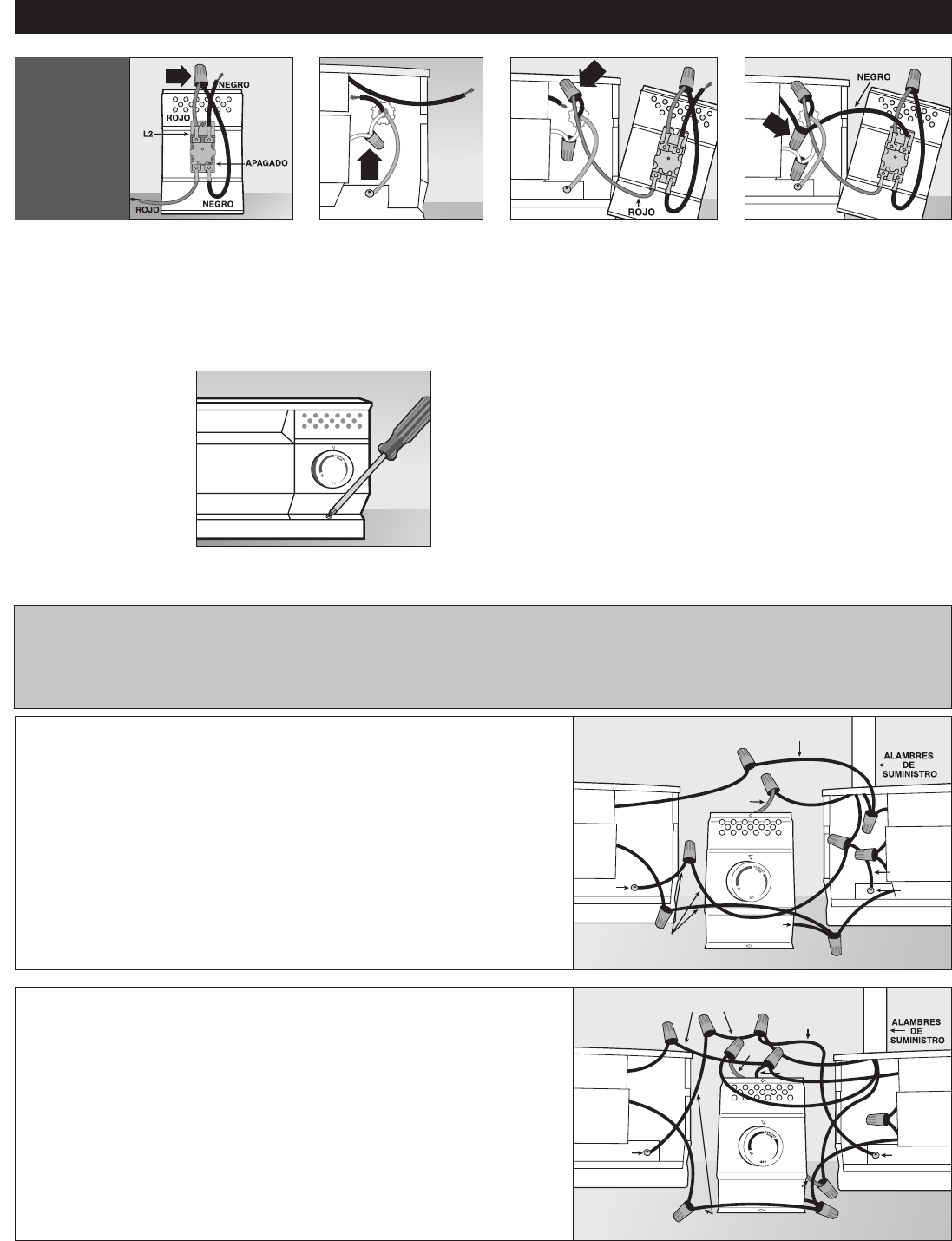 NEGRO
ROJO
L2
APAGADO
ROJO
NEGRO

ROJO

NEGRO

ALAMBRES DE SUMINISTRO

ALAMBRES DE SUMINISTRO