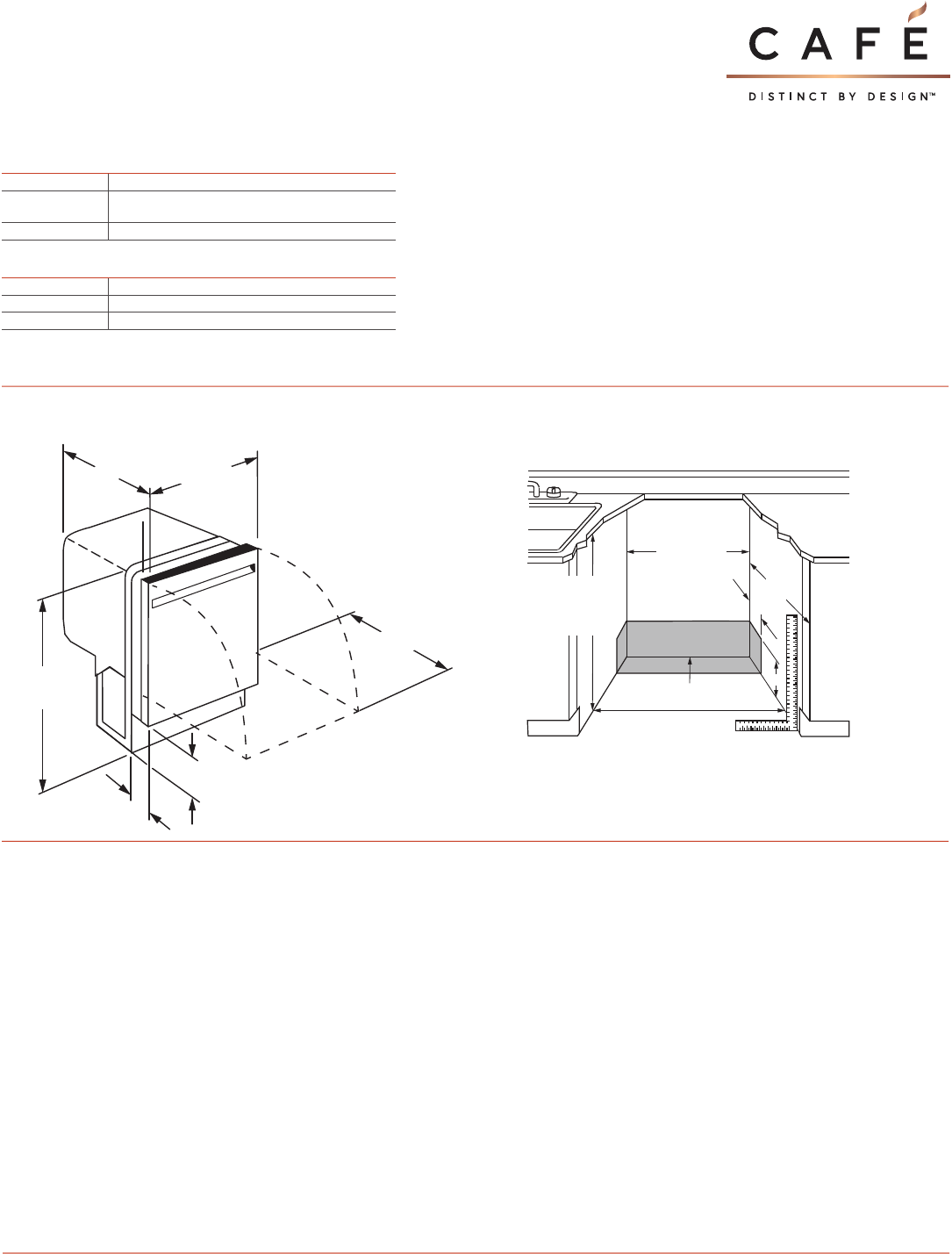 CAFÉ
DISTINCT BY DESIGN™