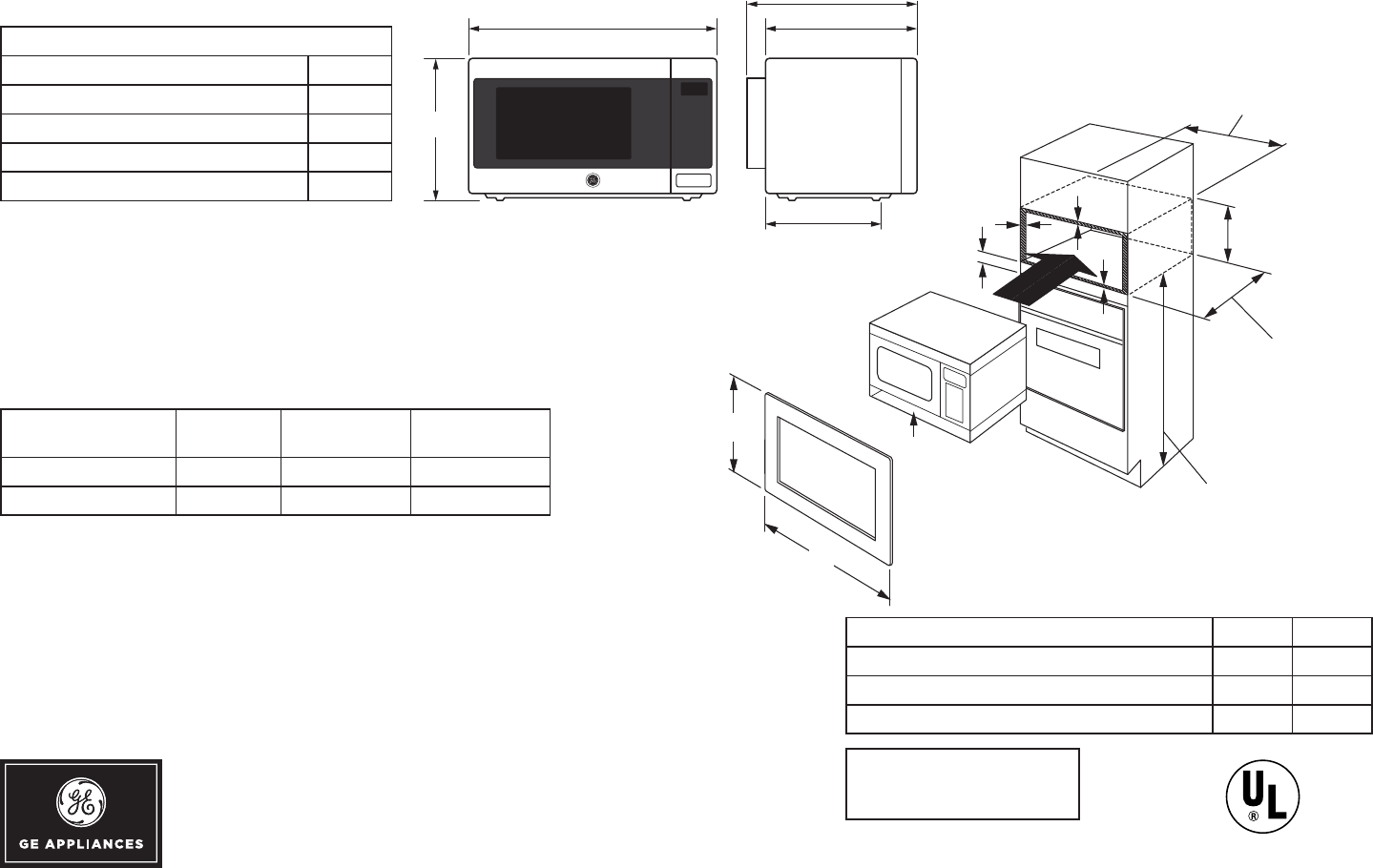 GE APPLIANCES

UL
®