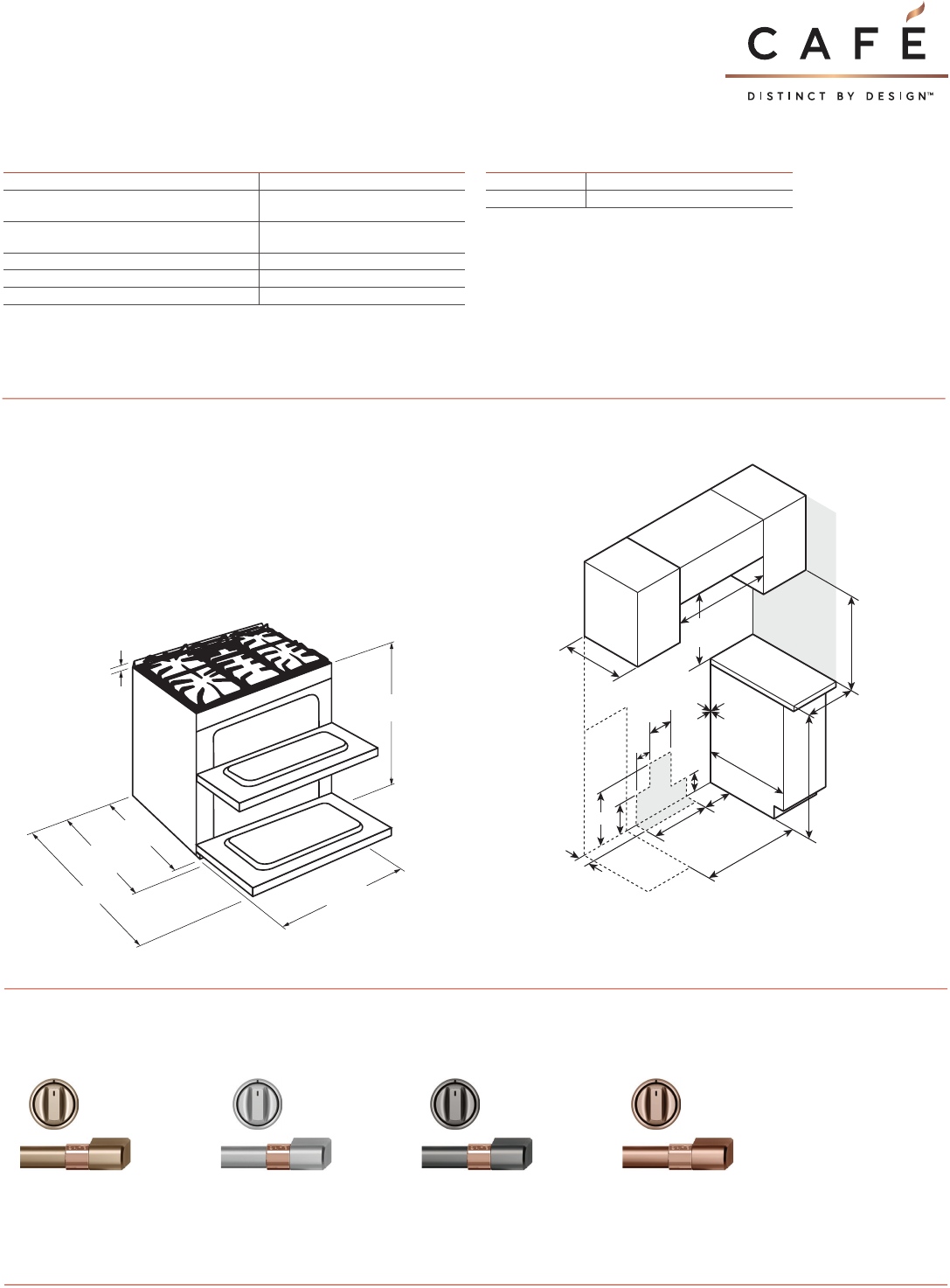 CAFÉ
DISTINCT BY DESIGN™