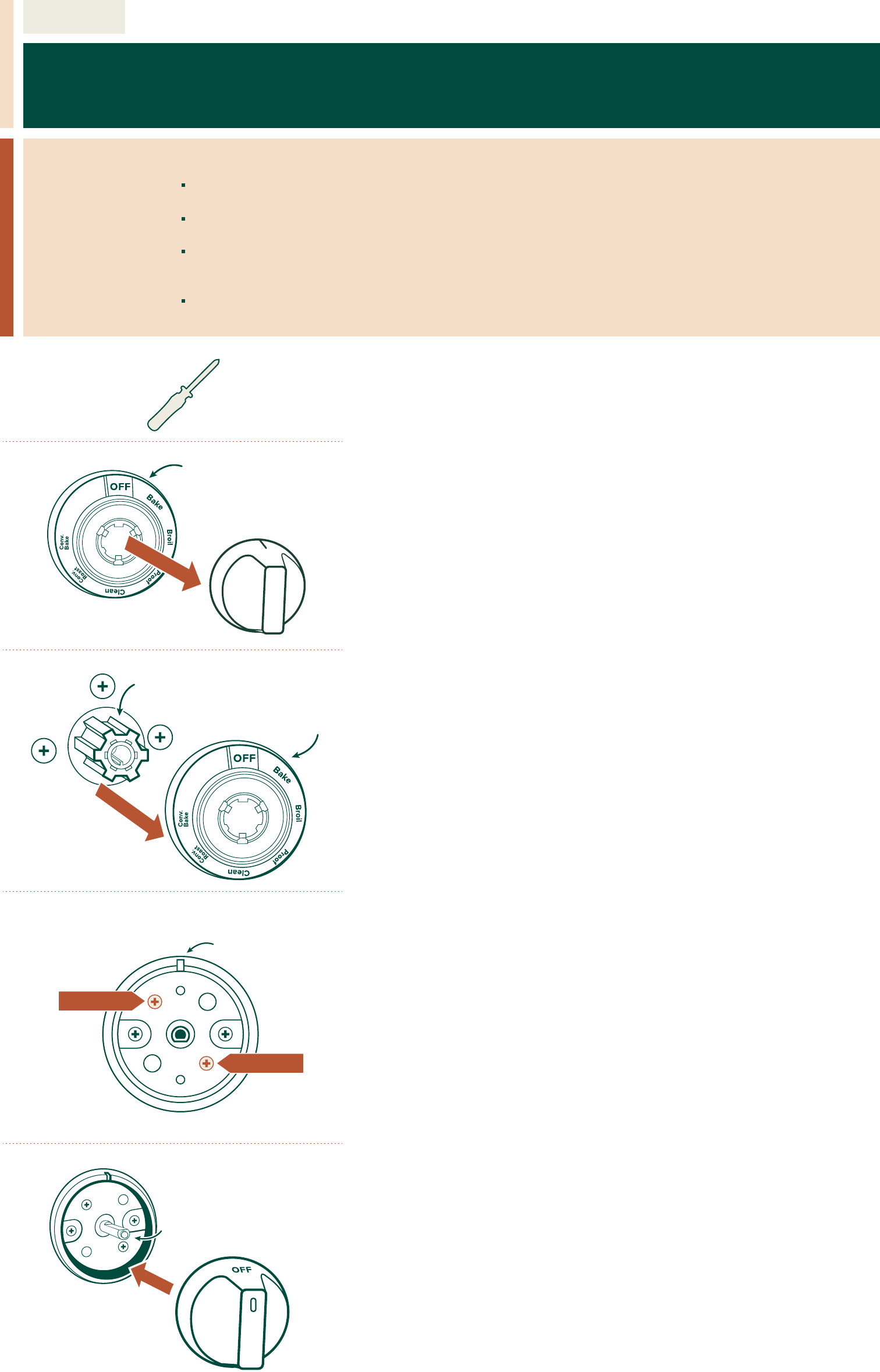 OFF
Bake
Broil
Proof
Clean
Conv. Roast
Conv. Bake

OFF
Bake
Broil
Proof
Clean
Conv. Roast
Conv. Bake

OFF