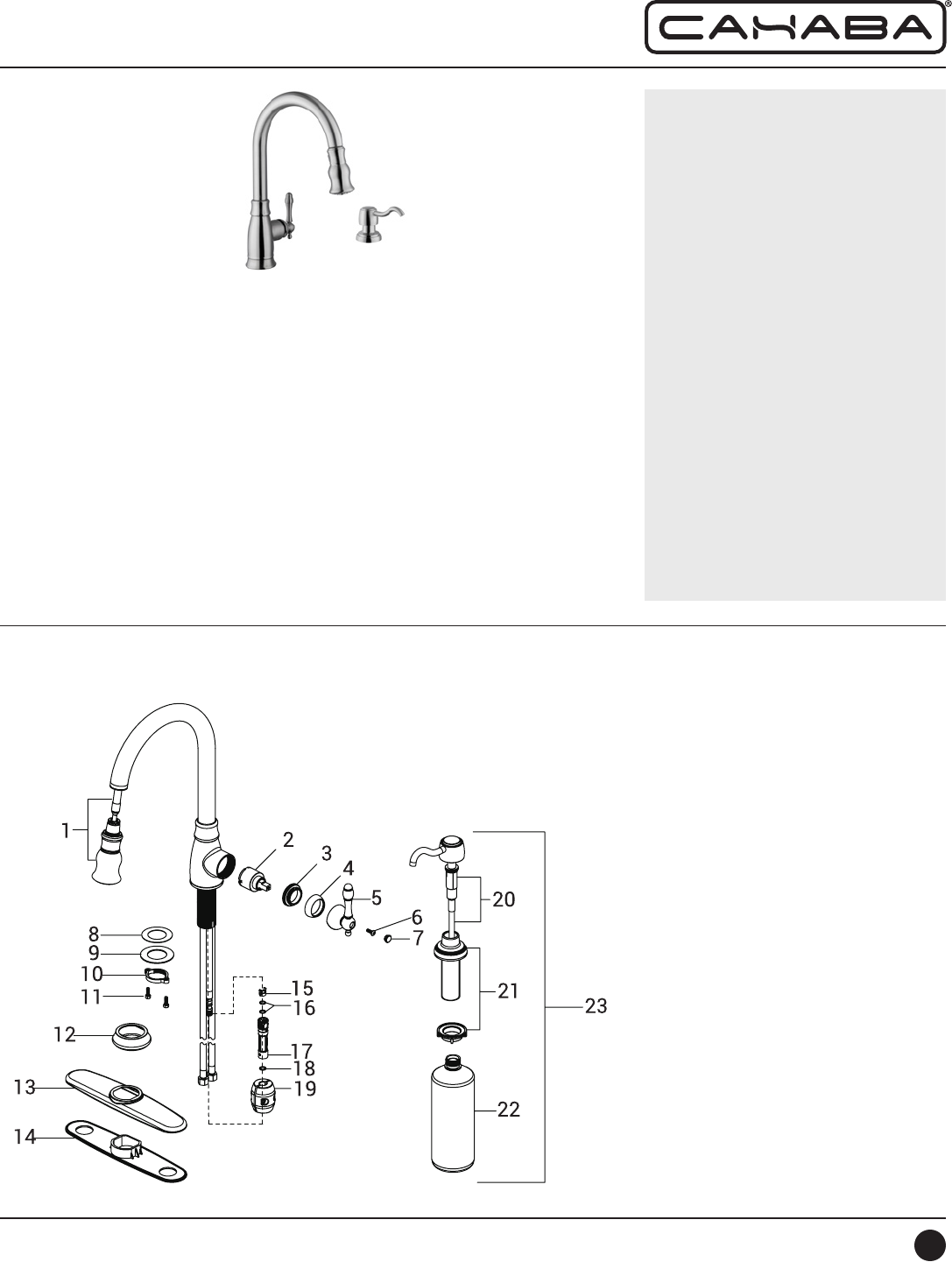 CAHABA®

1
2
3
4
5
6
7
8
9
10
11
12
13
14
15
16
17
18
19
20
21
22
23