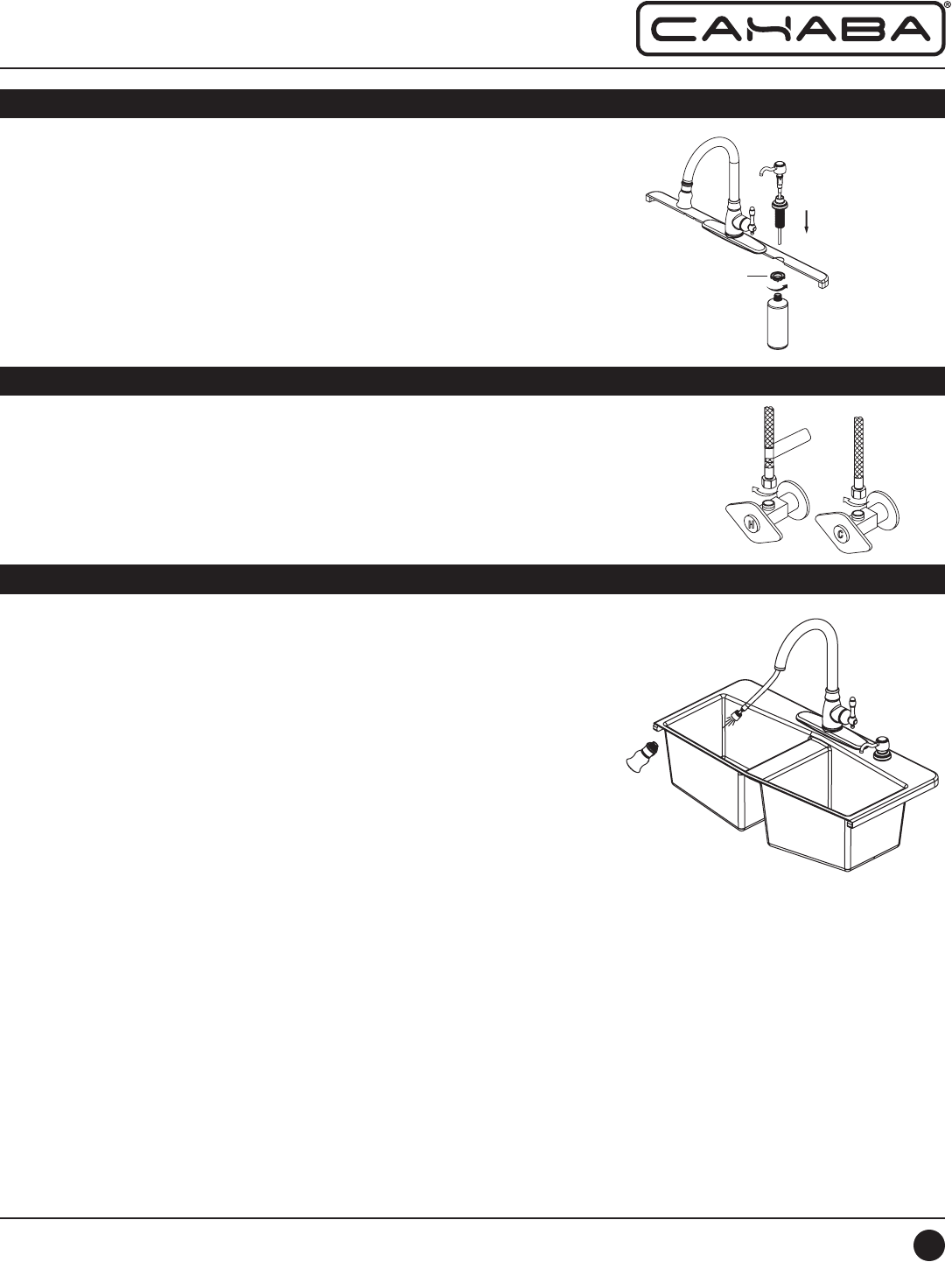 CAHABA®

H

C