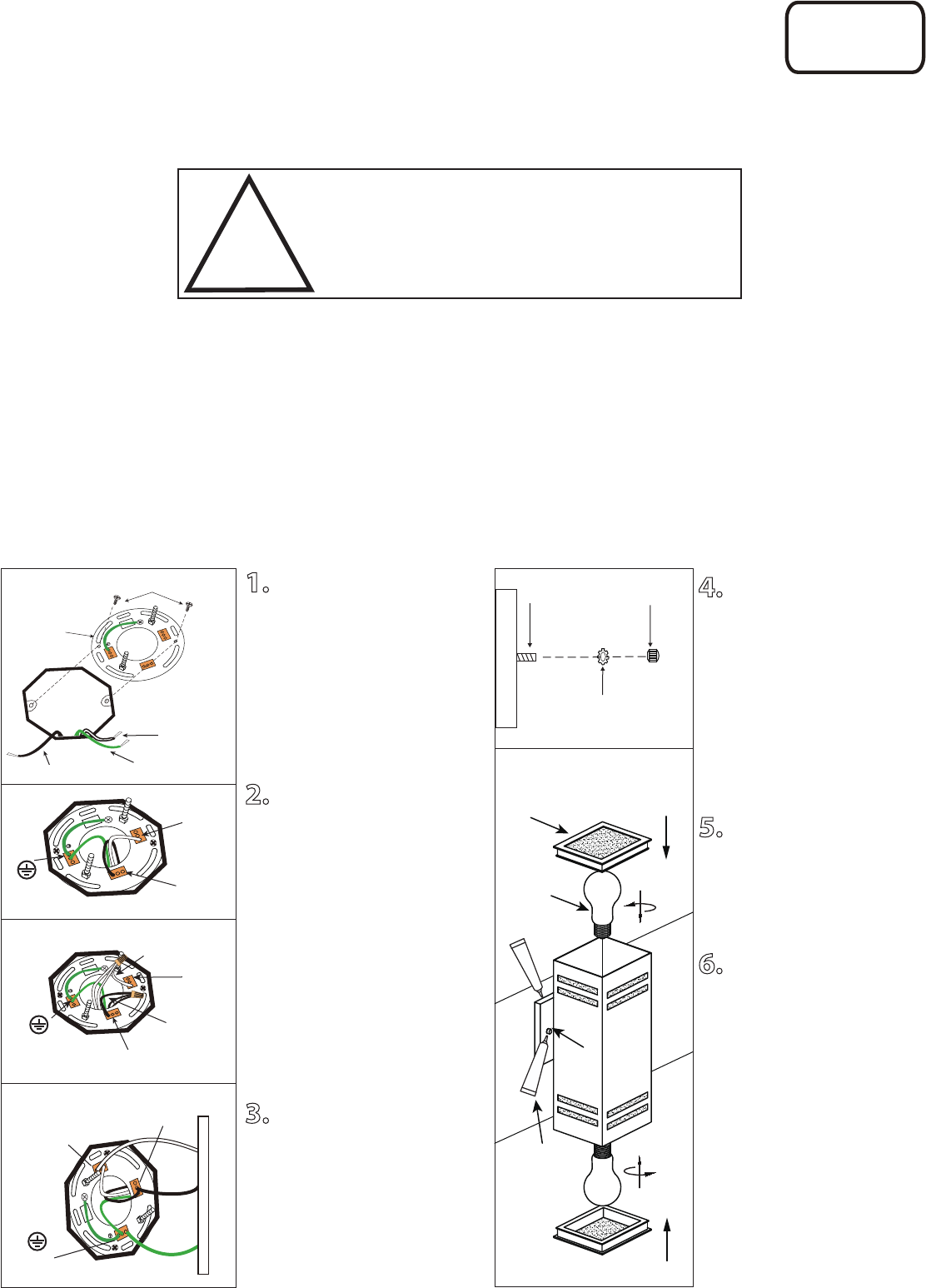 1.

2.

3.

4.

5.

6.