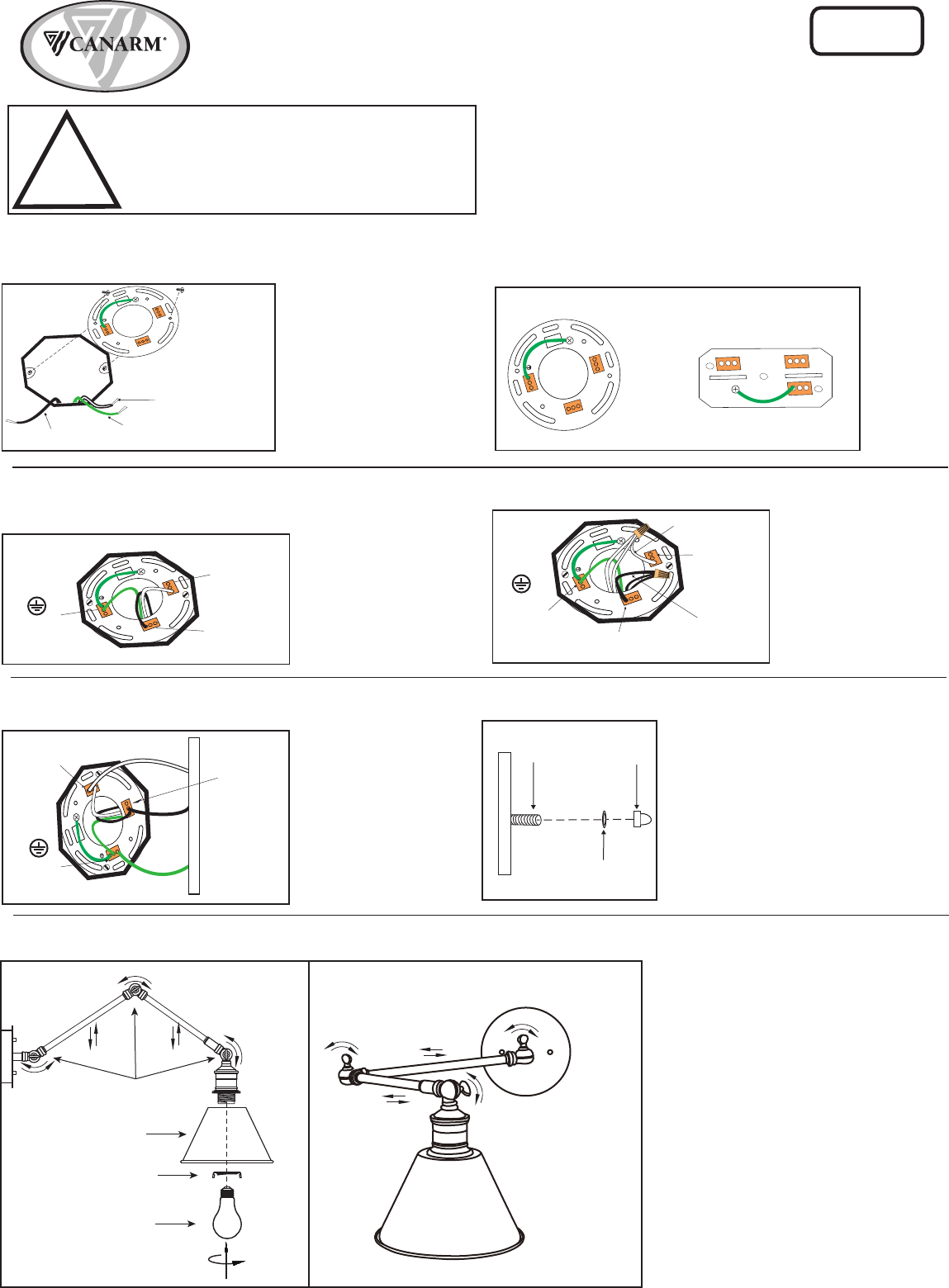 CANARM®